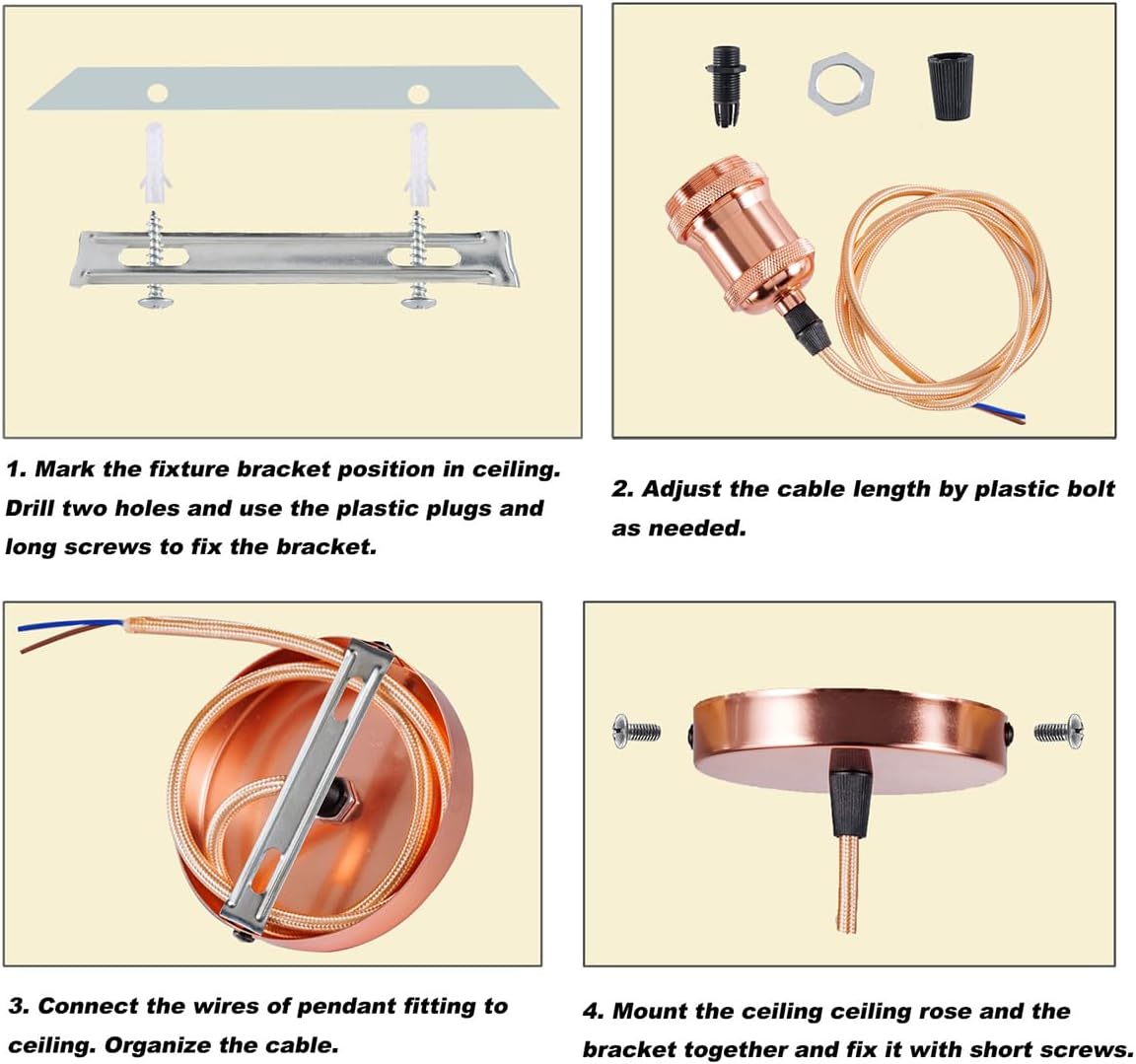 1. Mark the fixture bracket position in ceiling. Drill two holes and use the plastic plugs and long screws to fix the bracket.

2. Adjust the cable length by plastic bolt as needed.

3. Connect the wires of pendant fitting to ceiling. Organize the cable.

4. Mount the ceiling ceiling rose and the bracket together and fix it with short screws.