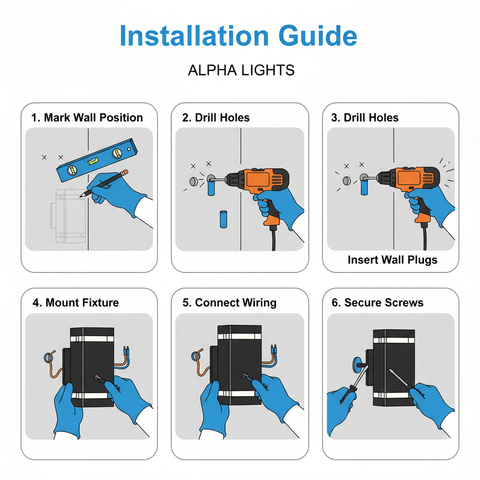 Installation Guide

ALPHA LIGHTS

1. Mark Wall Position

2. Drill Holes

3. Drill Holes

Insert Wall Plugs

4. Mount Fixture

5. Connect Wiring

6. Secure Screws