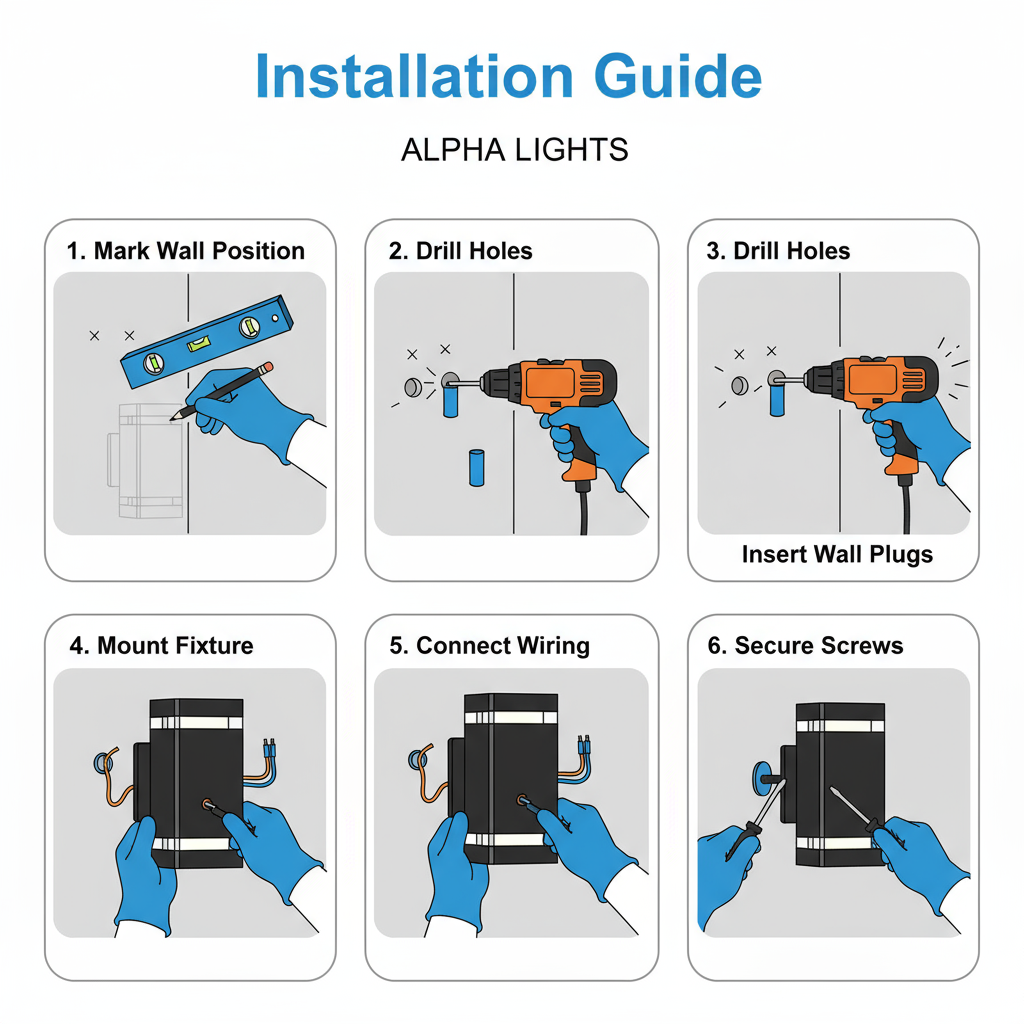 Installation Guide

ALPHA LIGHTS

1. Mark Wall Position

2. Drill Holes

3. Drill Holes

Insert Wall Plugs

4. Mount Fixture

5. Connect Wiring

6. Secure Screws