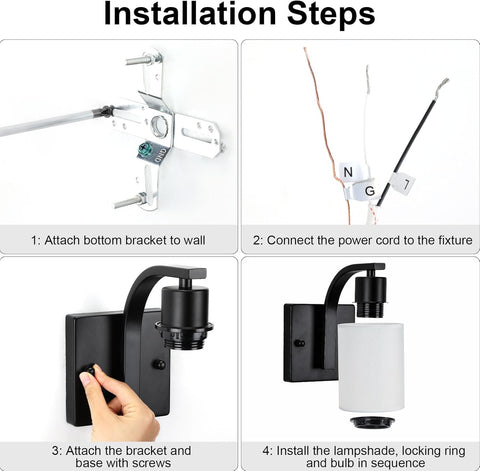 Installation Steps

GND

1: Attach bottom bracket to wall

N
G
L

2: Connect the power cord to the fixture

3: Attach the bracket and base with screws

4: Install the lampshade, locking ring and bulb in sequence