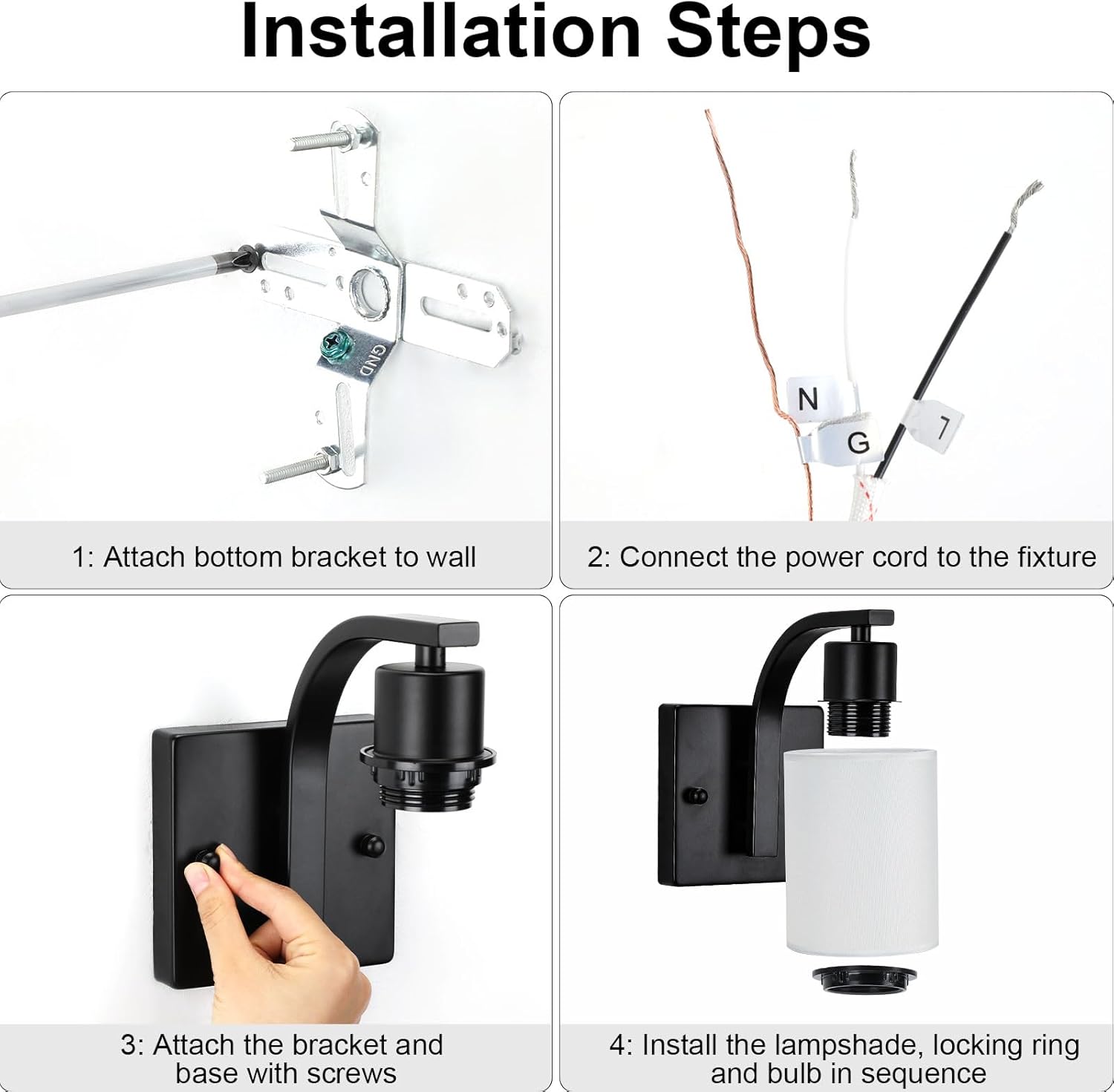 Installation Steps

GND

1: Attach bottom bracket to wall

N

G

L

2: Connect the power cord to the fixture

3: Attach the bracket and base with screws

4: Install the lampshade, locking ring and bulb in sequence