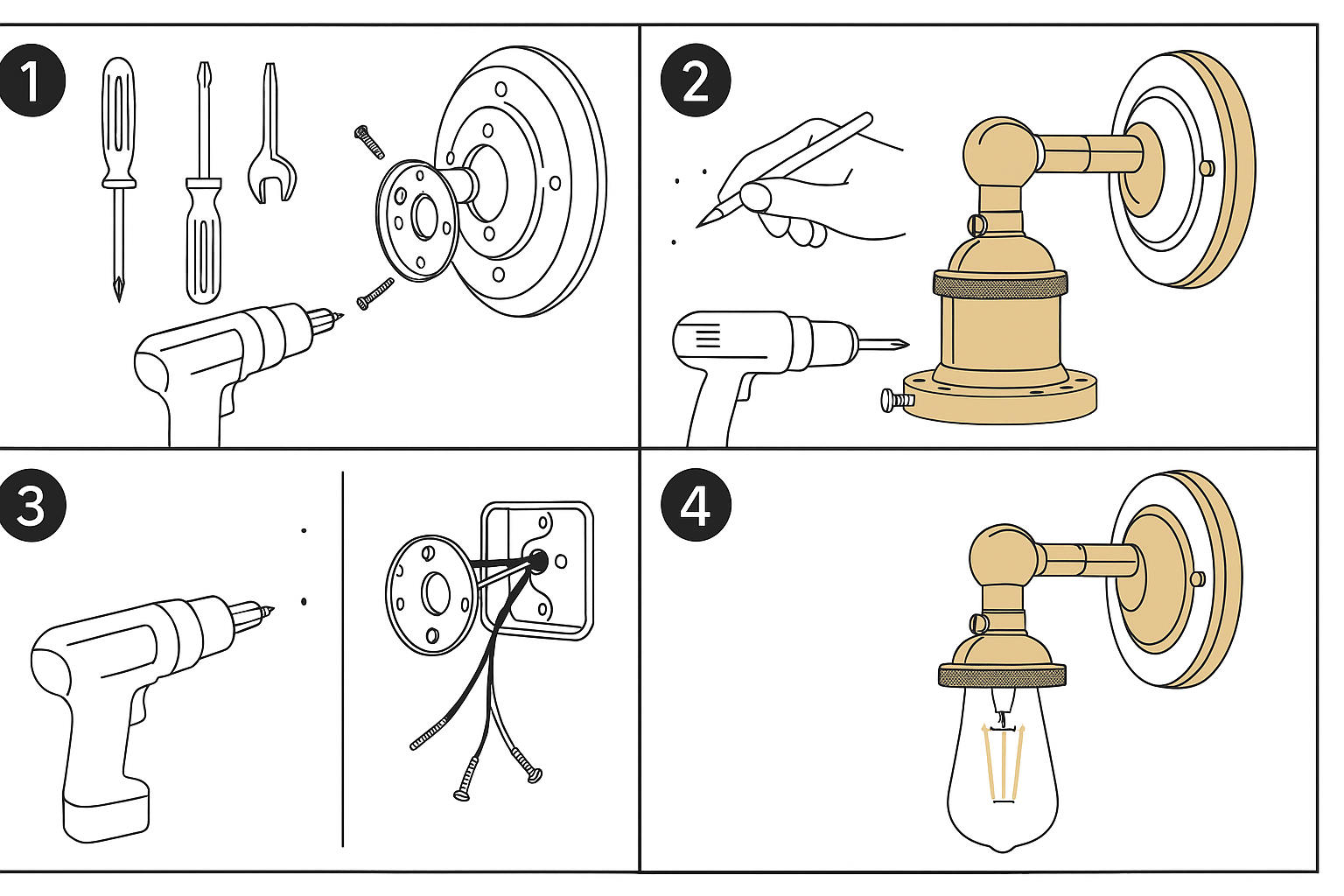 1
2
3
4