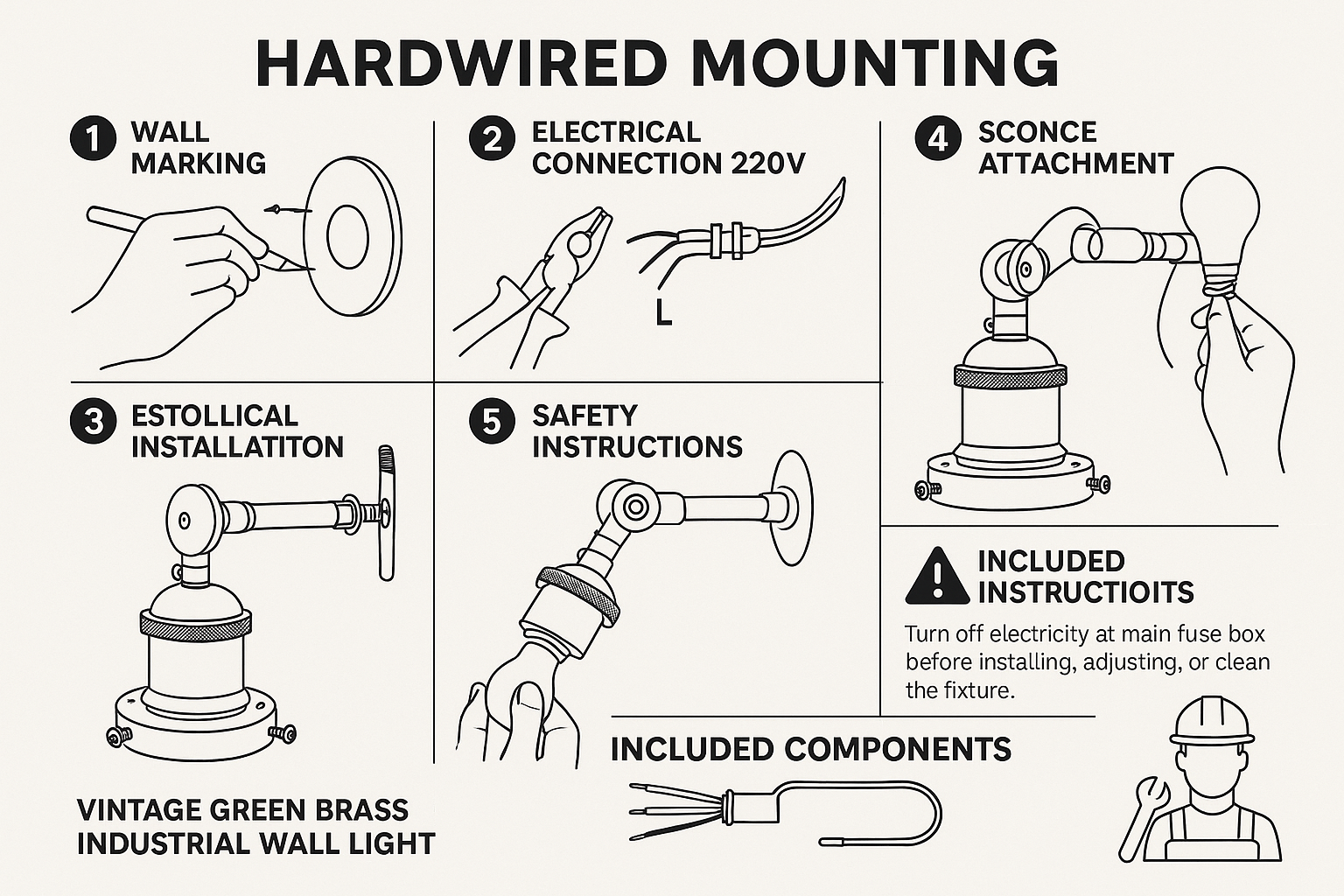 HARDWIRED MOUNTING

1 WALL MARKING

2 ELECTRICAL CONNECTION 220V

L

4 SCONCE ATTACHMENT

3 ESTOLLICAL INSTALLATITON

5 SAFETY INSTRUCTIONS

INCLUDED INSTRUCTIOITS

Turn off electricity at main fuse box before installing, adjusting, or clean the fixture.

INCLUDED COMPONENTS

VINTAGE GREEN BRASS INDUSTRIAL WALL LIGHT