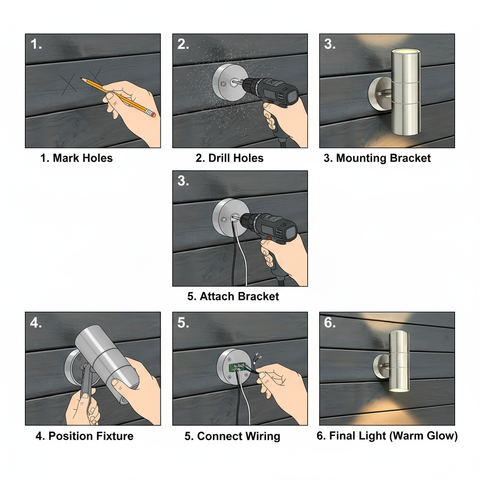 1.

1. Mark Holes

2.

2. Drill Holes

3.

3. Mounting Bracket

3.

5. Attach Bracket

4.

4. Position Fixture

5.

5. Connect Wiring

6.

6. Final Light (Warm Glow)