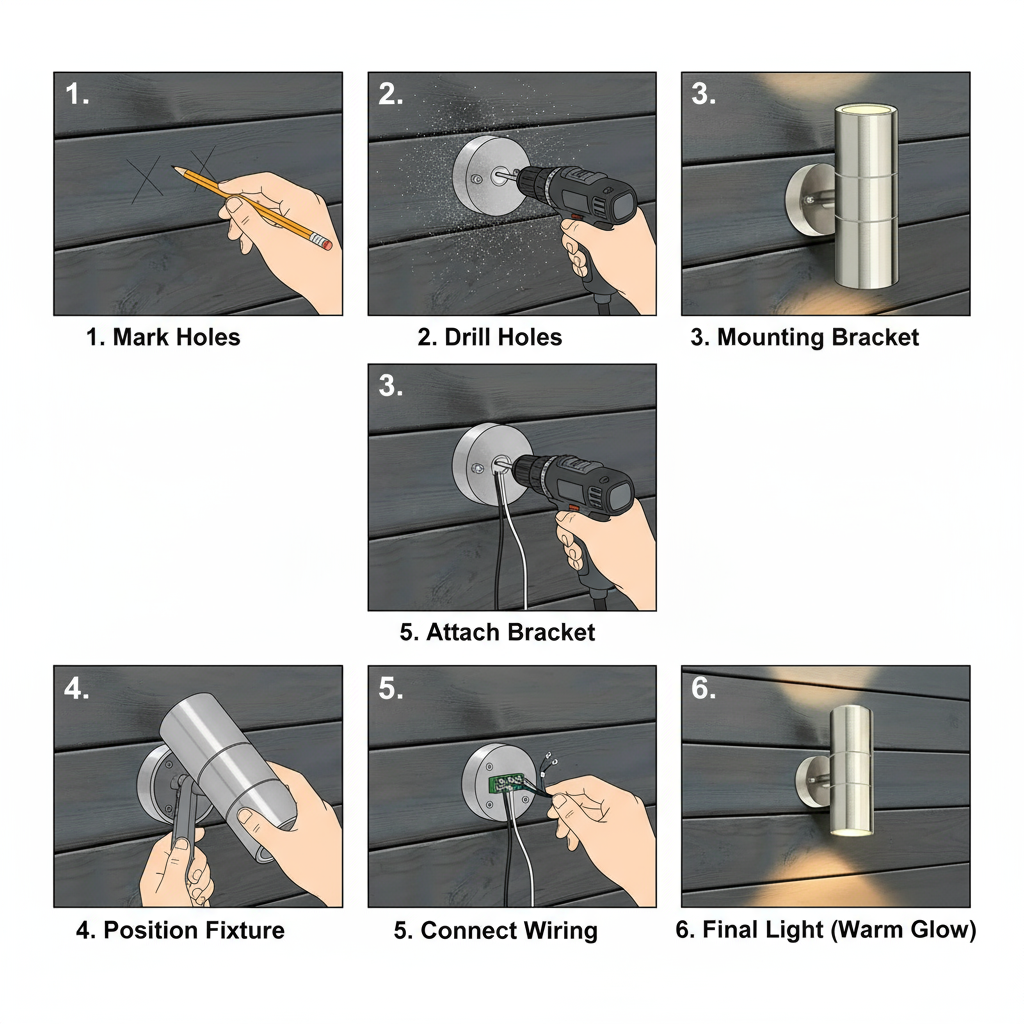 1.

1. Mark Holes

2.

2. Drill Holes

3.

3. Mounting Bracket

3.

5. Attach Bracket

4.

4. Position Fixture

5.

5. Connect Wiring

6.

6. Final Light (Warm Glow)