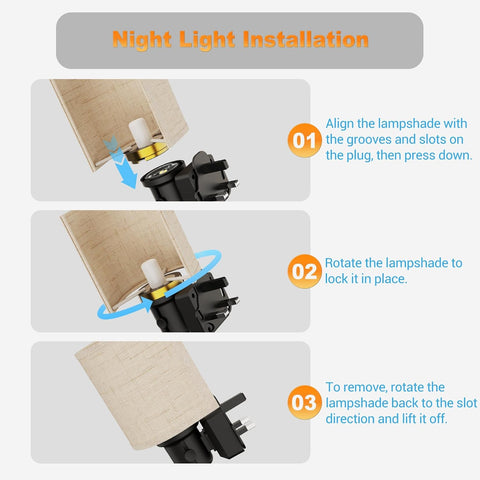 Night Light Installation

01 Align the lampshade with the grooves and slots on the plug, then press down.

02 Rotate the lampshade to lock it in place.

03 To remove, rotate the lampshade back to the slot direction and lift it off.