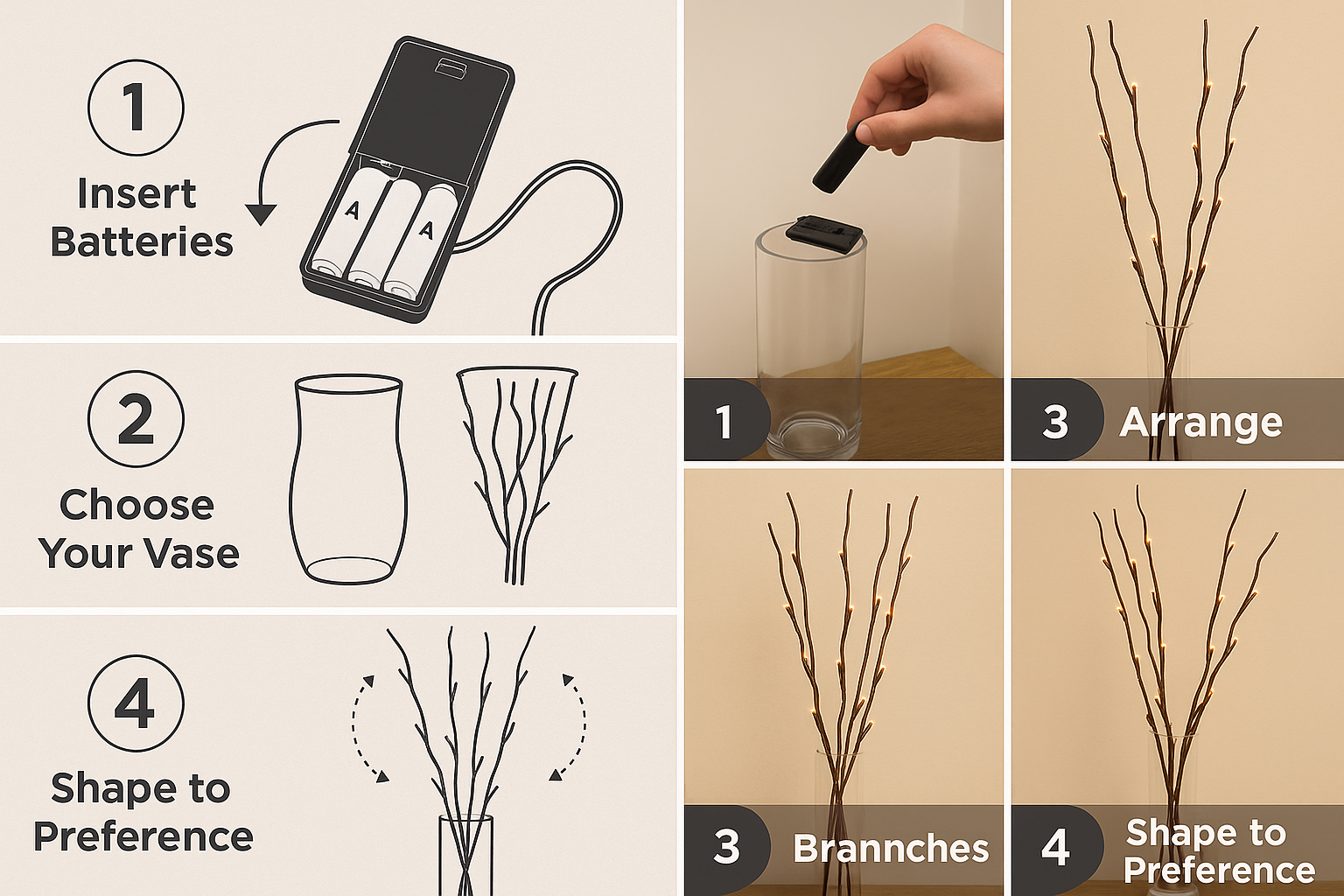 1
Insert Batteries

A
A

2
Choose Your Vase

4
Shape to Preference

1

3 Arrange

3 Brannches

4 Shape to Preference