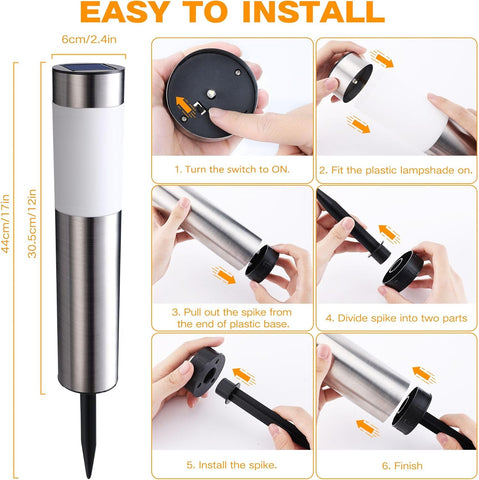 EASY TO INSTALL

6cm/2.4in

44cm/17in

30.5cm/12in

1. Turn the switch to ON.

2. Fit the plastic lampshade on.

3. Pull out the spike from the end of plastic base.

4. Divide spike into two parts

5. Install the spike.

6. Finish