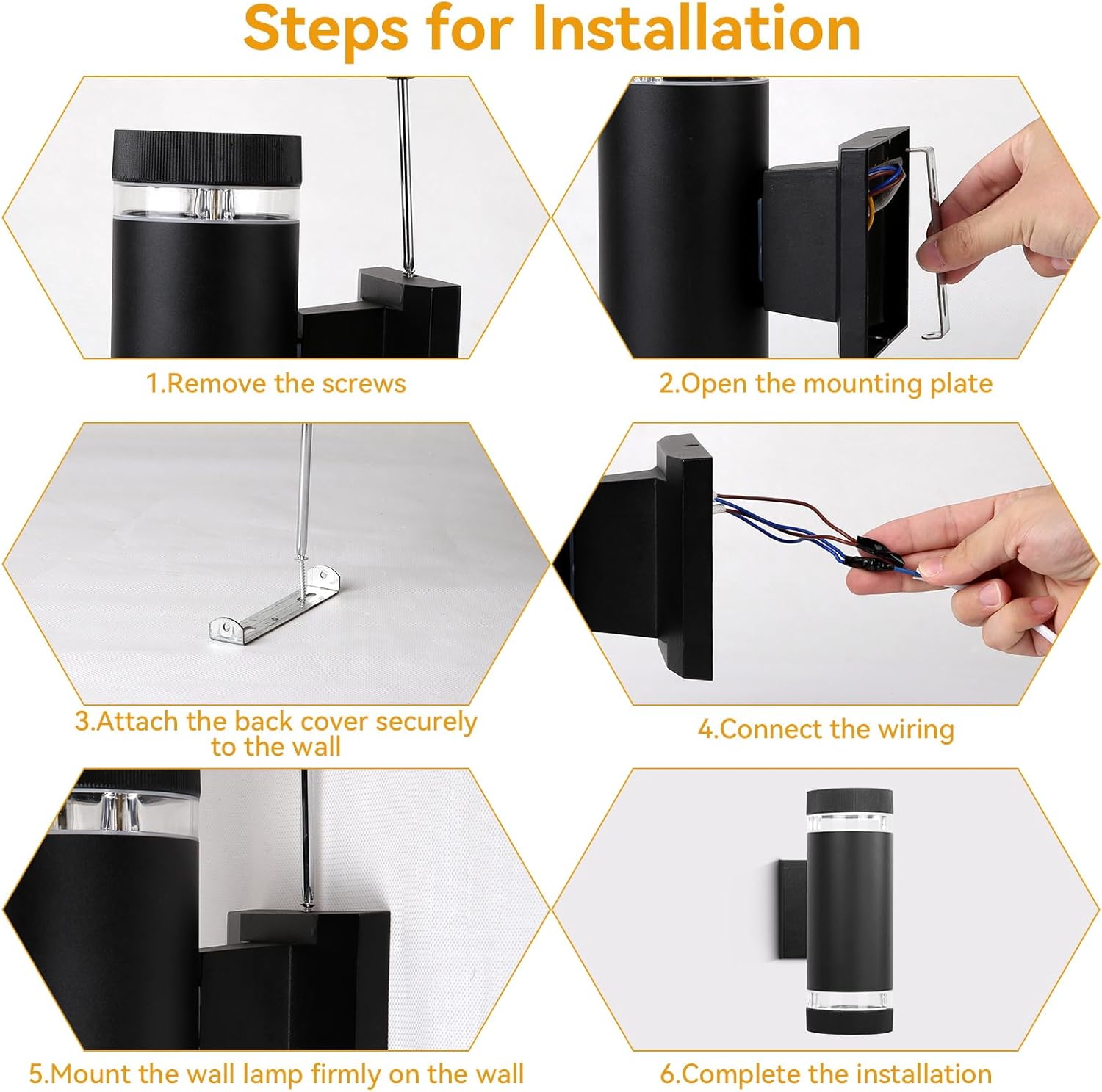 Steps for Installation

1.Remove the screws

2.Open the mounting plate

3.Attach the back cover securely to the wall

4.Connect the wiring

5.Mount the wall lamp firmly on the wall

6.Complete the installation