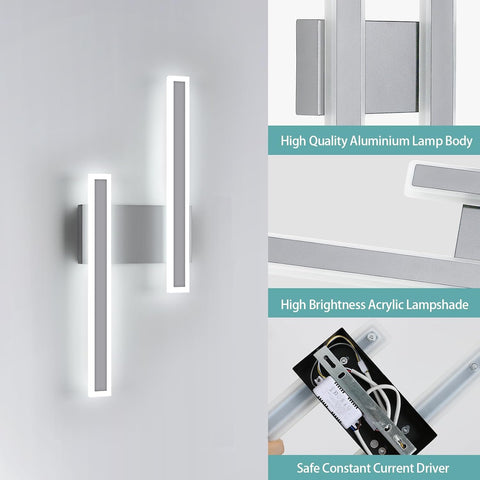 High Quality Aluminium Lamp Body

High Brightness Acrylic Lampshade

Safe Constant Current Driver