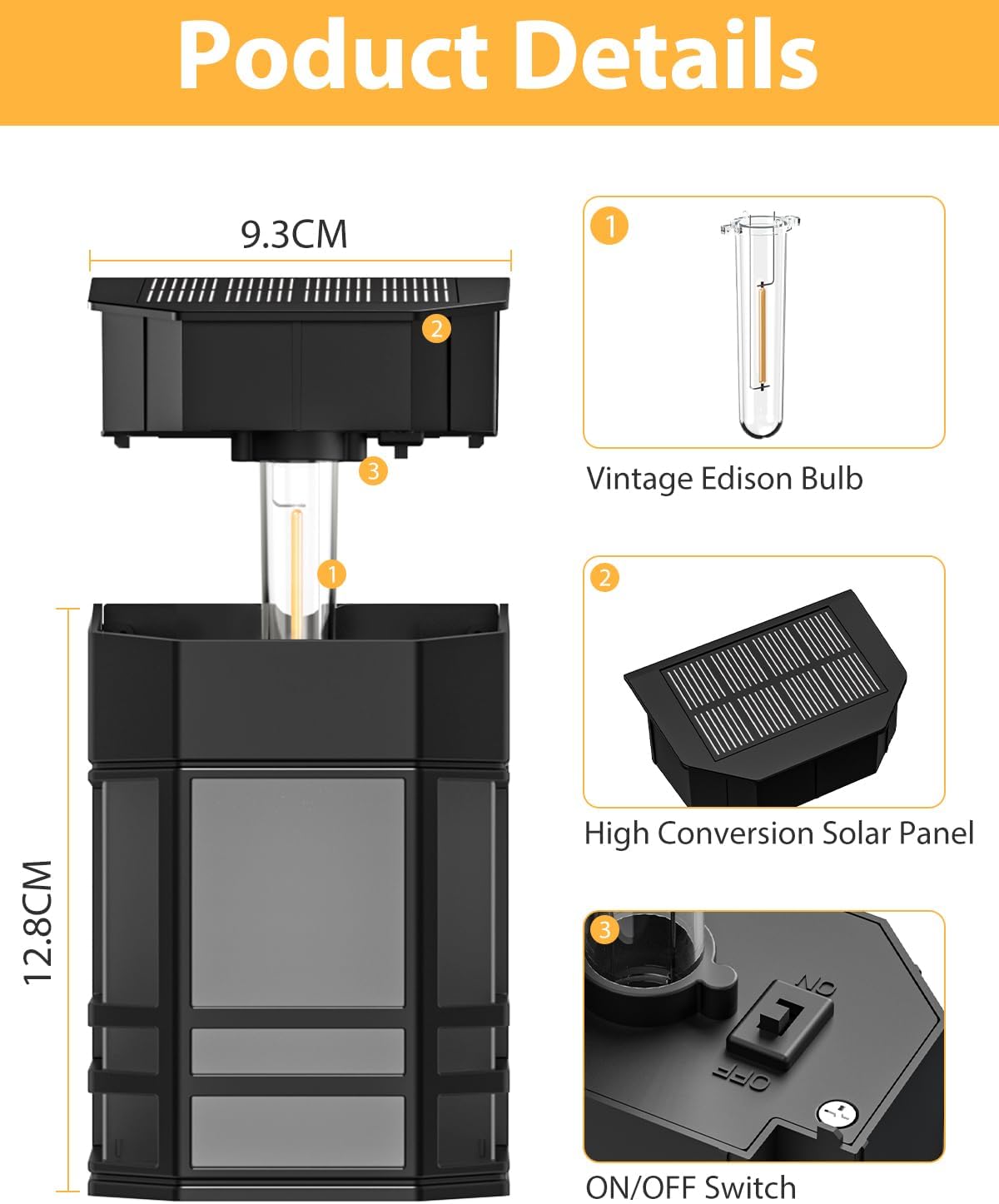 Poduct Details

9.3CM

2

3

1

12.8CM

1

Vintage Edison Bulb

2

High Conversion Solar Panel

3

ON

OFF

ON/OFF Switch