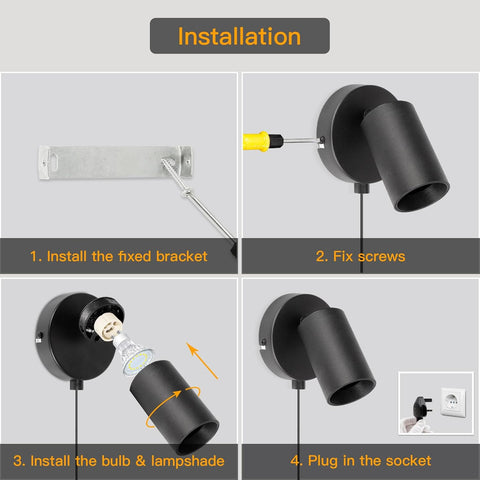 Installation

1. Install the fixed bracket

2. Fix screws

3. Install the bulb & lampshade

4. Plug in the socket