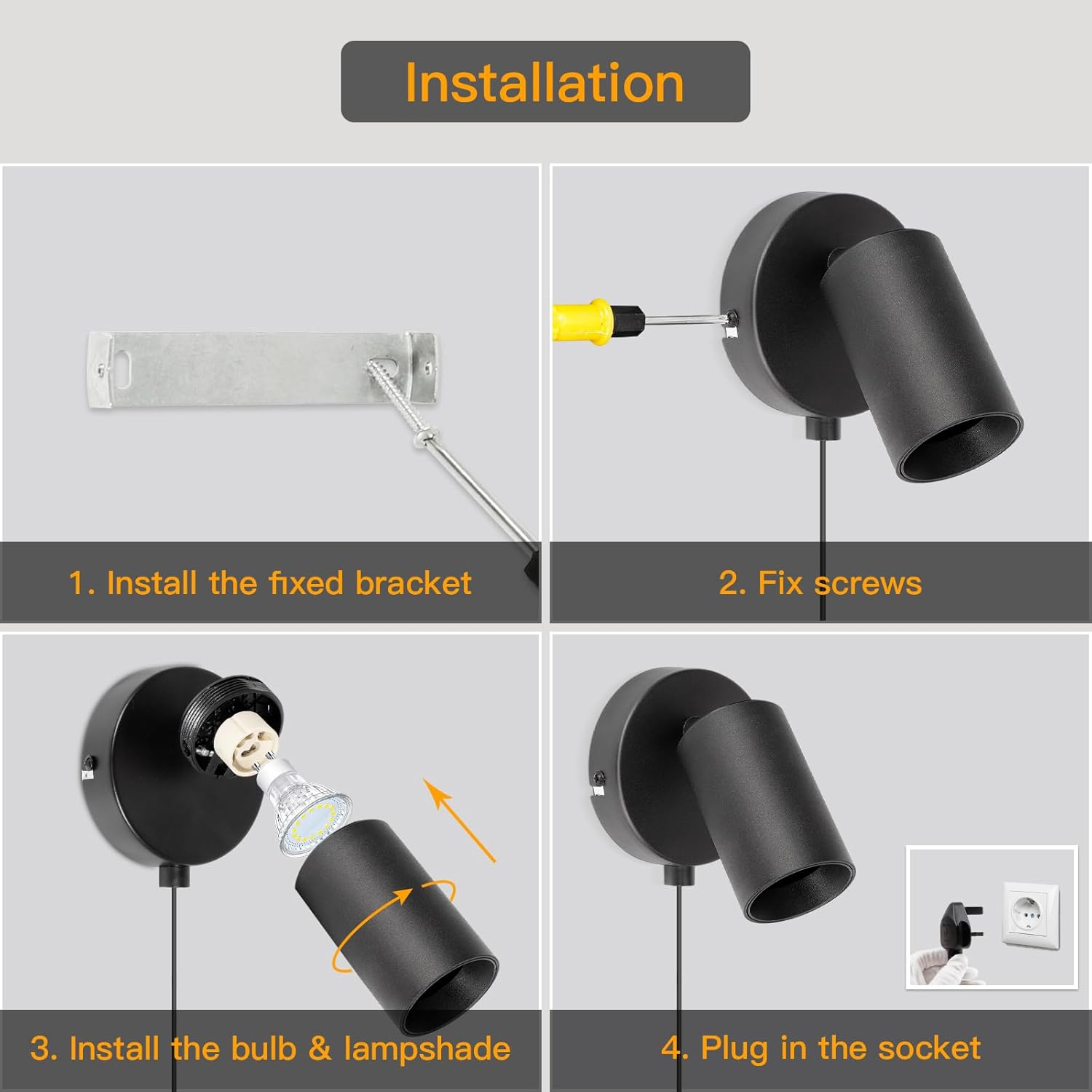 Installation

1. Install the fixed bracket

2. Fix screws

3. Install the bulb & lampshade

4. Plug in the socket