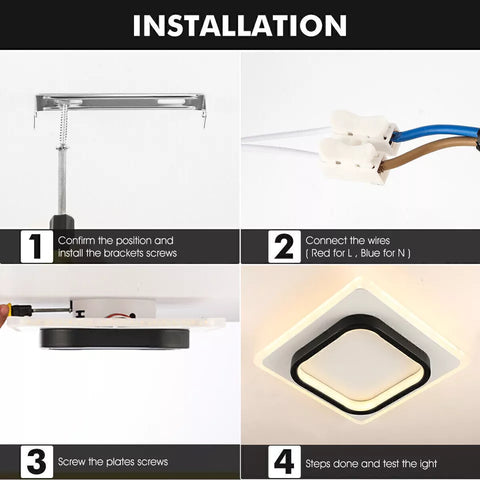 INSTALLATION

1 Confirm the position and install the brackets screws

2 Connect the wires ( Red for L , Blue for N )

3 Screw the plates screws

4 Steps done and test the light