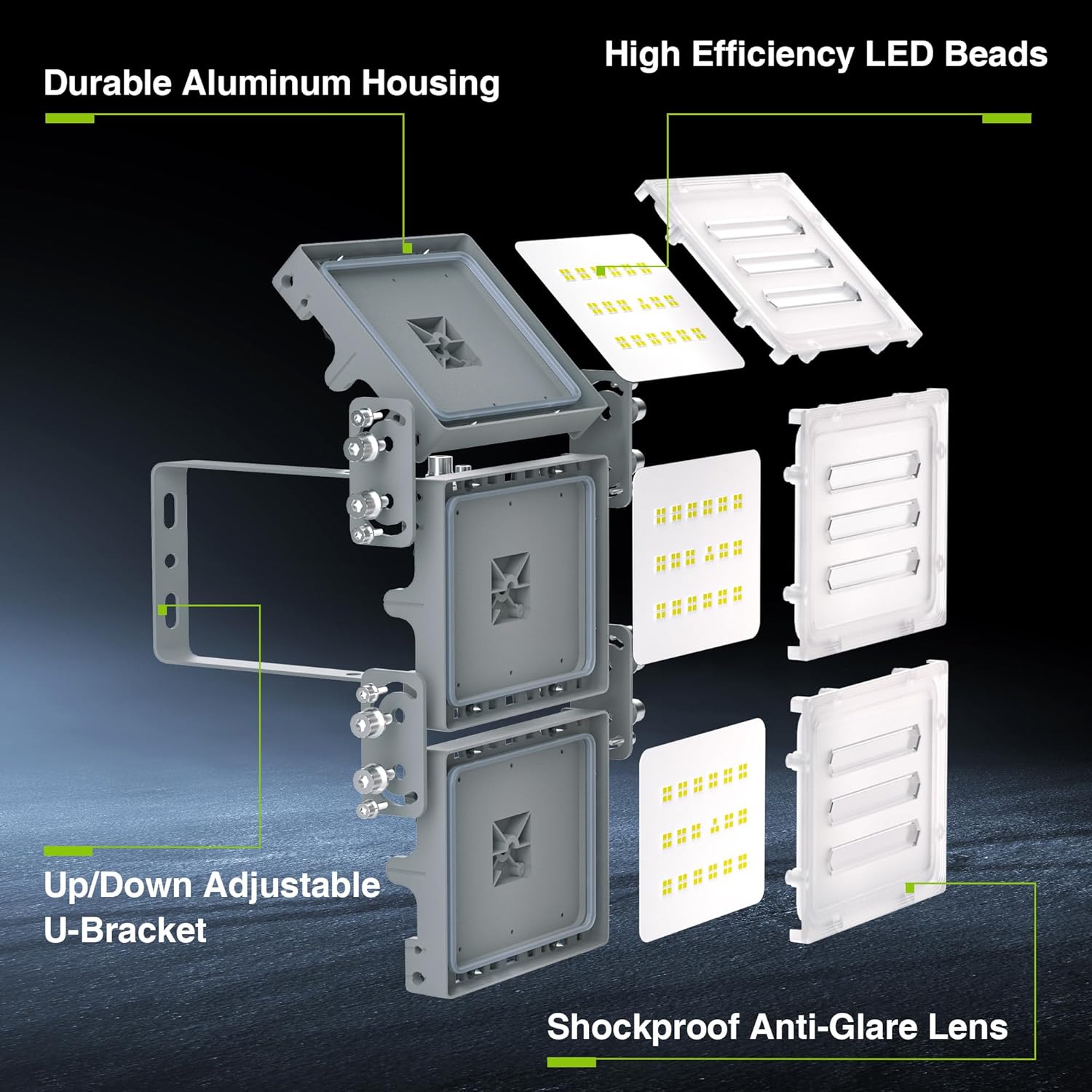 Durable Aluminum Housing

High Efficiency LED Beads

Up/Down Adjustable U-Bracket

Shockproof Anti-Glare Lens