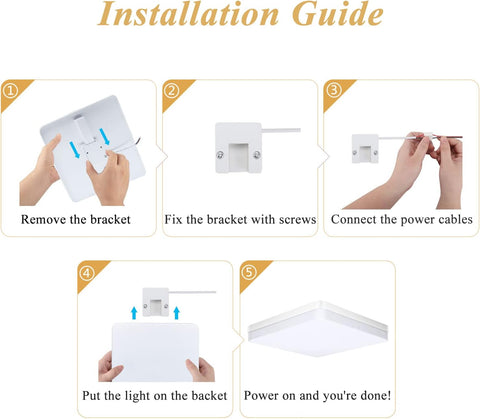 Installation Guide

①
Remove the bracket

②
Fix the bracket with screws

③
Connect the power cables

④
Put the light on the backet

⑤
Power on and you're done!