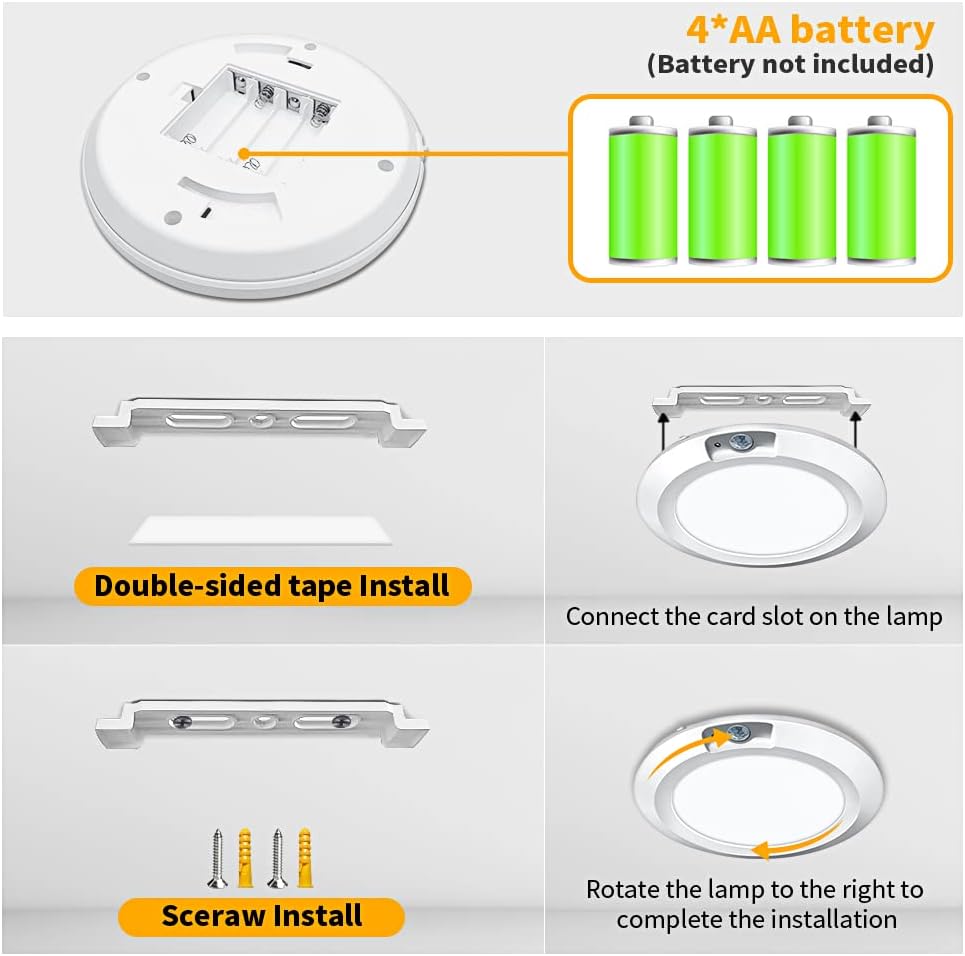 4*AA battery
(Battery not included)

Double-sided tape Install

Connect the card slot on the lamp

Sceraw Install

Rotate the lamp to the right to complete the installation