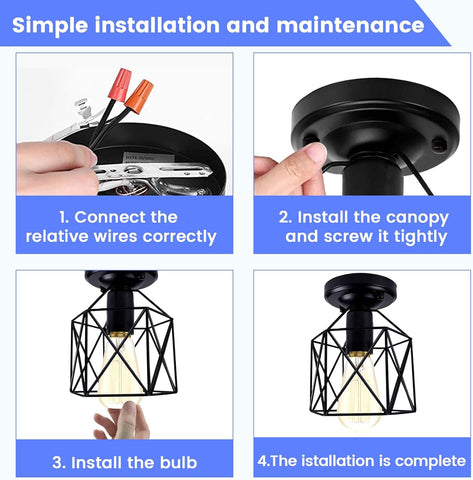 Simple installation and maintenance

1. Connect the relative wires correctly

2. Install the canopy and screw it tightly

3. Install the bulb

4.The istallation is complete