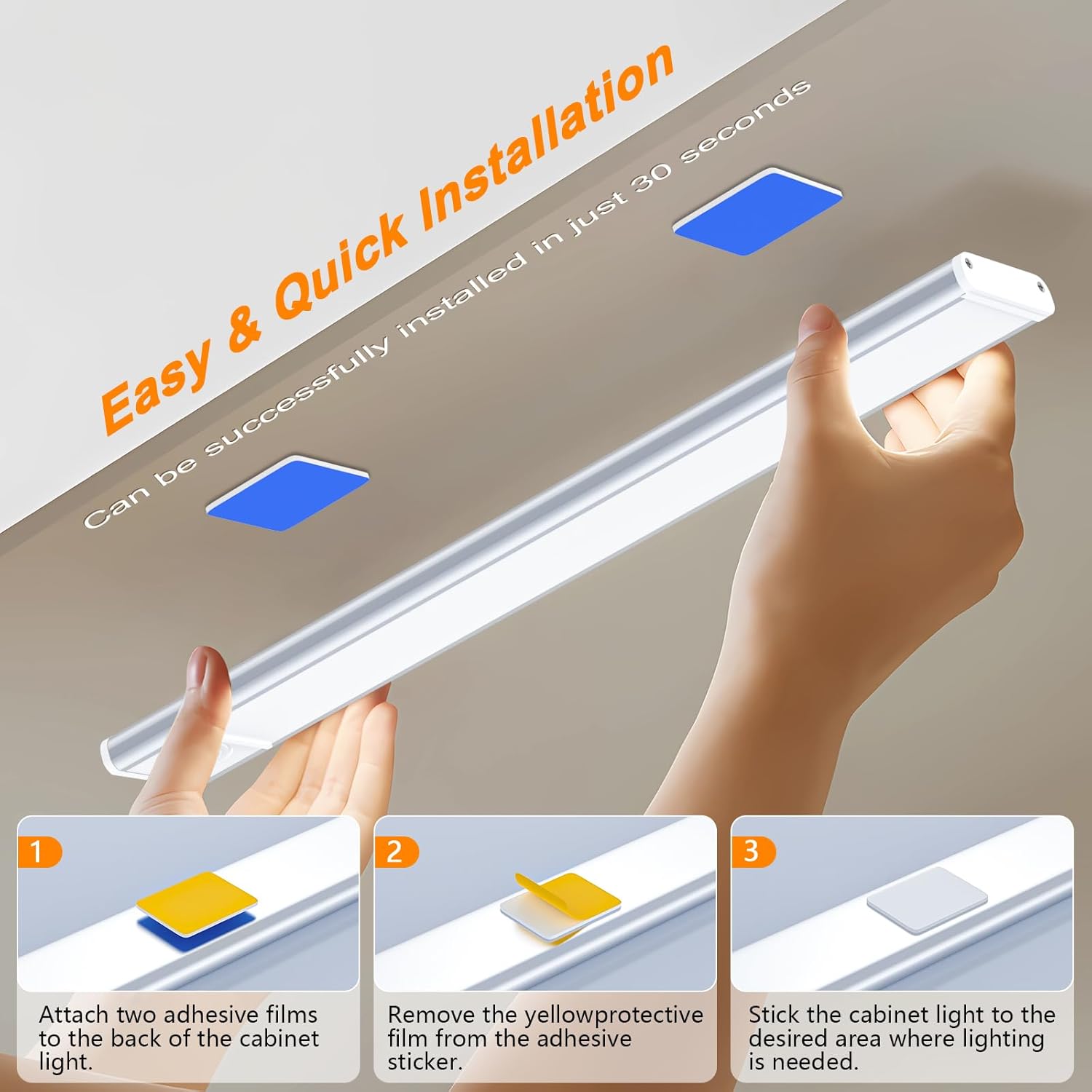 Easy & Quick Installation

Can be successfully installed in just 30 seconds

1

Attach two adhesive films to the back of the cabinet light.

2

Remove the yellowprotective film from the adhesive sticker.

3

Stick the cabinet light to the desired area where lighting is needed.