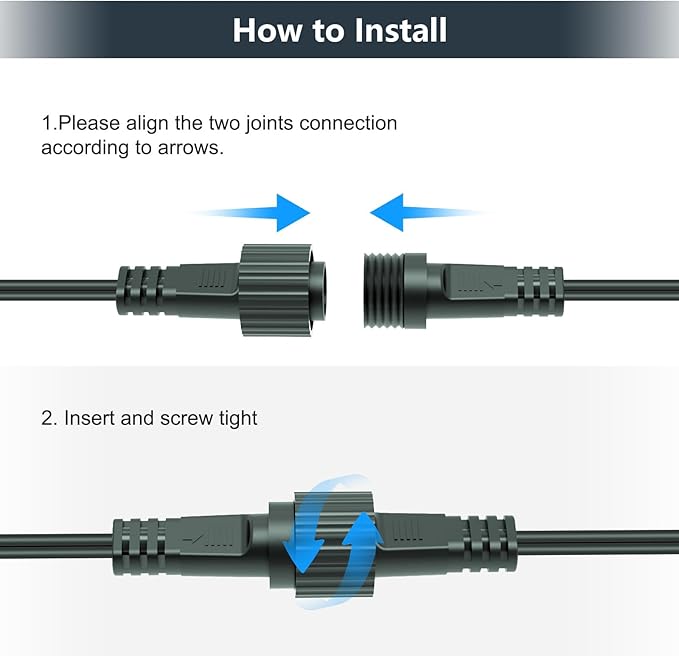 How to Install

1.Please align the two joints connection according to arrows.

2. Insert and screw tight