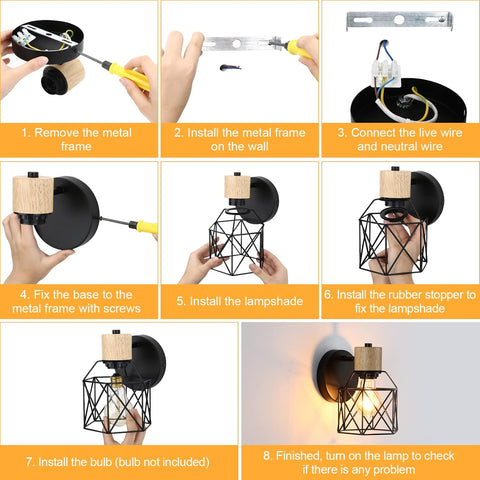 1. Remove the metal frame

2. Install the metal frame on the wall

3. Connect the live wire and neutral wire

4. Fix the base to the metal frame with screws

5. Install the lampshade

6. Install the rubber stopper to fix the lampshade

7. Install the bulb (bulb not included)

8. Finished, turn on the lamp to check if there is any problem