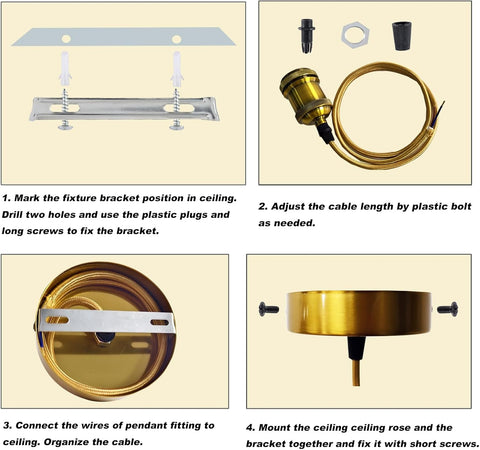 1. Mark the fixture bracket position in ceiling. Drill two holes and use the plastic plugs and long screws to fix the bracket.

2. Adjust the cable length by plastic bolt as needed.

3. Connect the wires of pendant fitting to ceiling. Organize the cable.

4. Mount the ceiling ceiling rose and the bracket together and fix it with short screws.