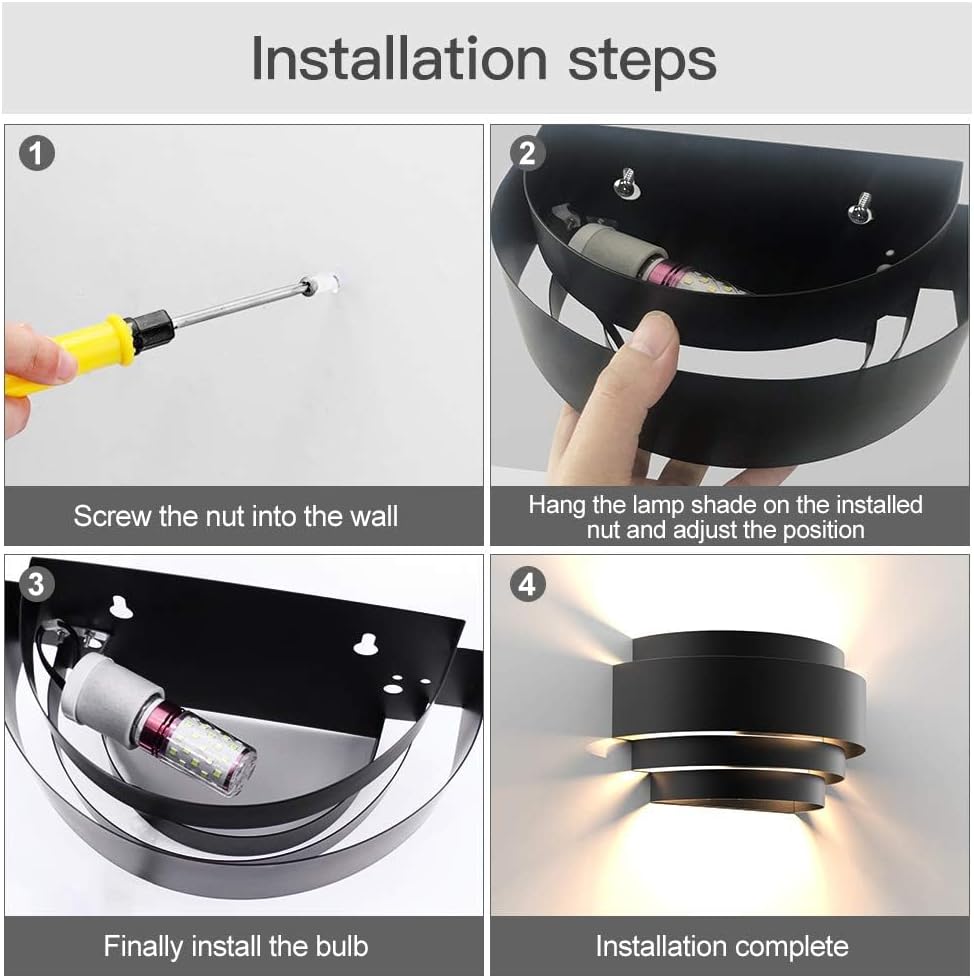 Installation steps

1

Screw the nut into the wall

2

Hang the lamp shade on the installed nut and adjust the position

3

Finally install the bulb

4

Installation complete