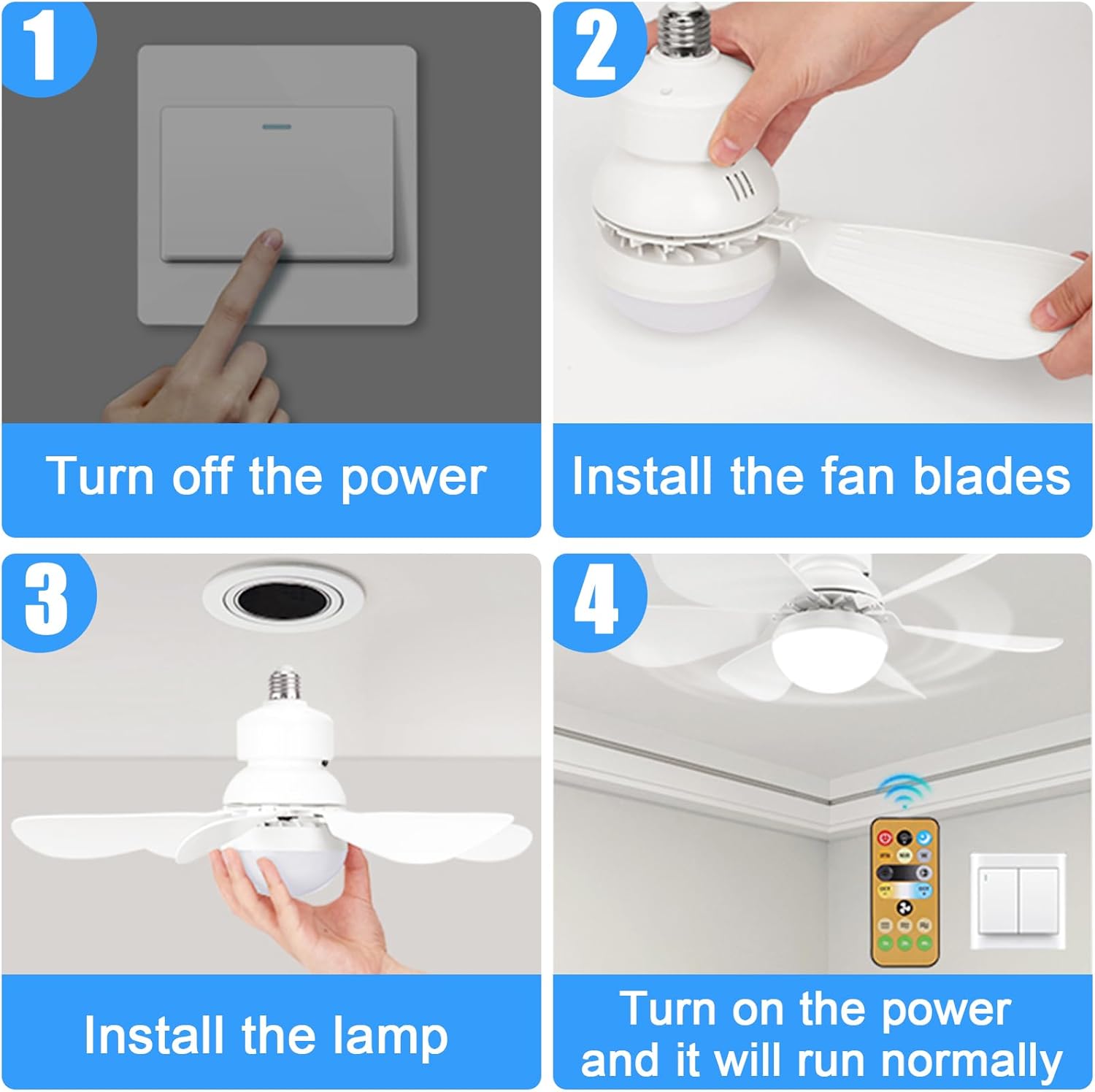 1

Turn off the power

2

Install the fan blades

3

Install the lamp

4

Turn on the power and it will run normally