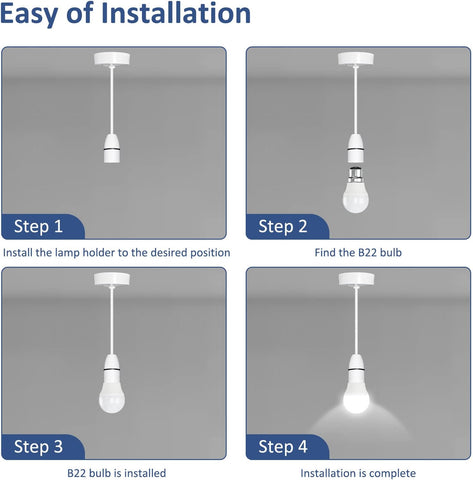 Easy of Installation

Step 1

Install the lamp holder to the desired position

Step 2

Find the B22 bulb

Step 3

B22 bulb is installed

Step 4

Installation is complete