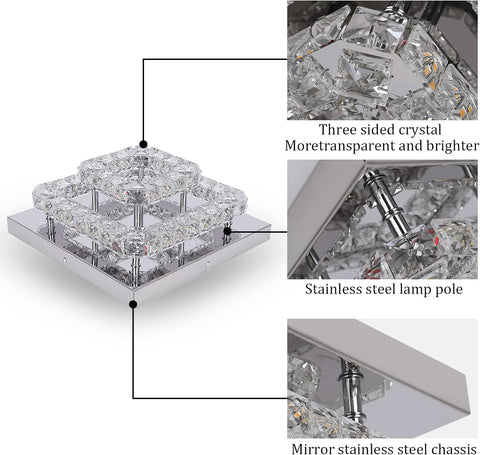 Three sided crystal
Moretransparent and brighter

Stainless steel lamp pole

Mirror stainless steel chassis