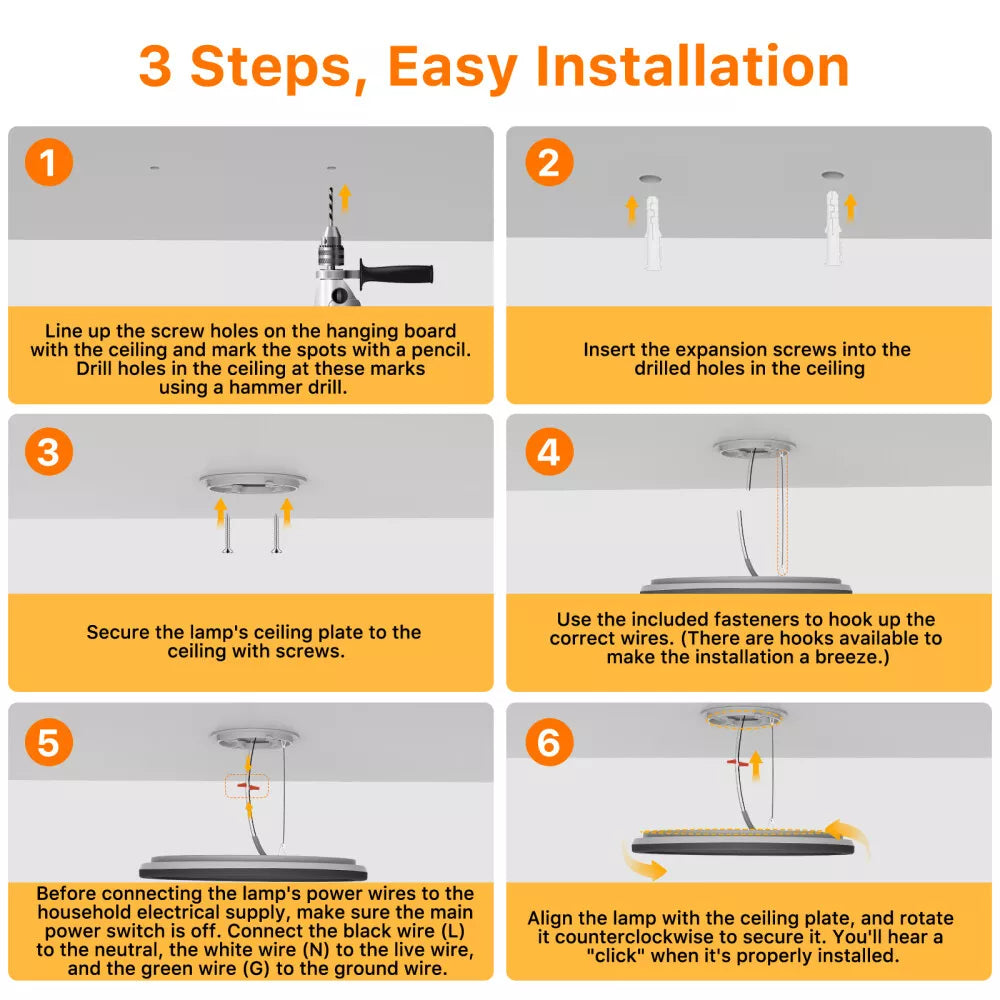 3 Steps, Easy Installation

1

Line up the screw holes on the hanging board with the ceiling and mark the spots with a pencil. Drill holes in the ceiling at these marks using a hammer drill.

2

Insert the expansion screws into the drilled holes in the ceiling

3

Secure the lamp's ceiling plate to the ceiling with screws.

4

Use the included fasteners to hook up the correct wires. (There are hooks available to make the installation a breeze.)

5

Before connecting the lamp's power wires to the household electrical supply, make sure the main power switch is off. Connect the black wire (L) to the neutral, the white wire (N) to the live wire, and the green wire (G) to the ground wire.

6

Align the lamp with the ceiling plate, and rotate it counterclockwise to secure it. You'll hear a "click" when it's properly installed.