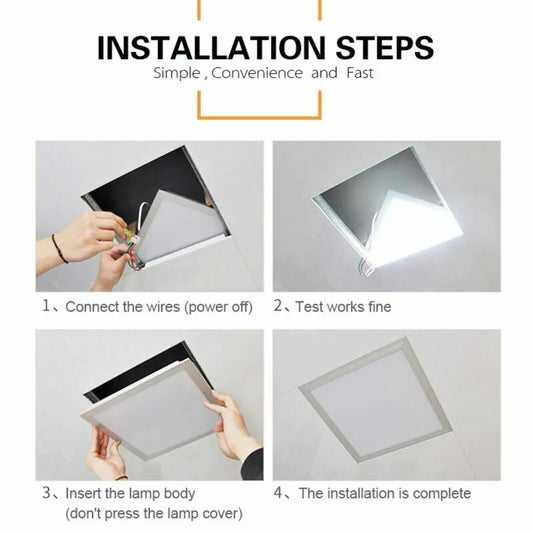 INSTALLATION STEPS
Simple , Convenience and Fast

1、Connect the wires (power off)

2、Test works fine

3、Insert the lamp body (don't press the lamp cover)

4、The installation is complete