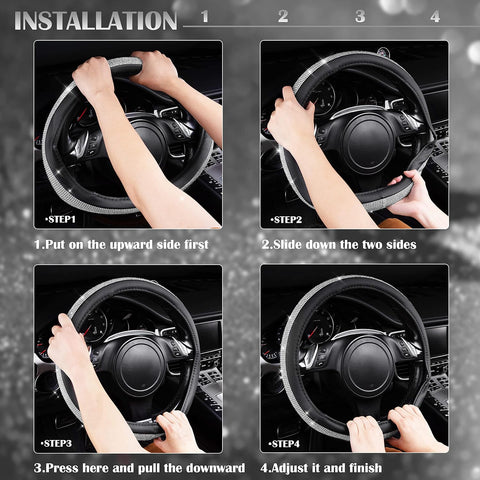 INSTALLATION 1 2 3 4

•STEP1

1.Put on the upward side first

•STEP2

2.Slide down the two sides

•STEP3

3.Press here and pull the downward

•STEP4

4.Adjust it and finish