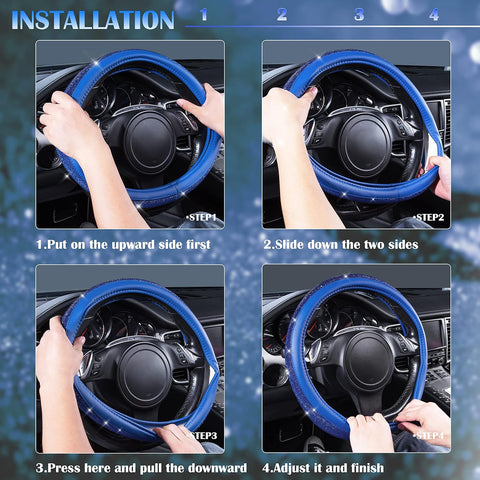 INSTALLATION 1 2 3 4

•STEP1

1.Put on the upward side first

•STEP2

2.Slide down the two sides

•STEP3

3.Press here and pull the downward

•STEP4

4.Adjust it and finish