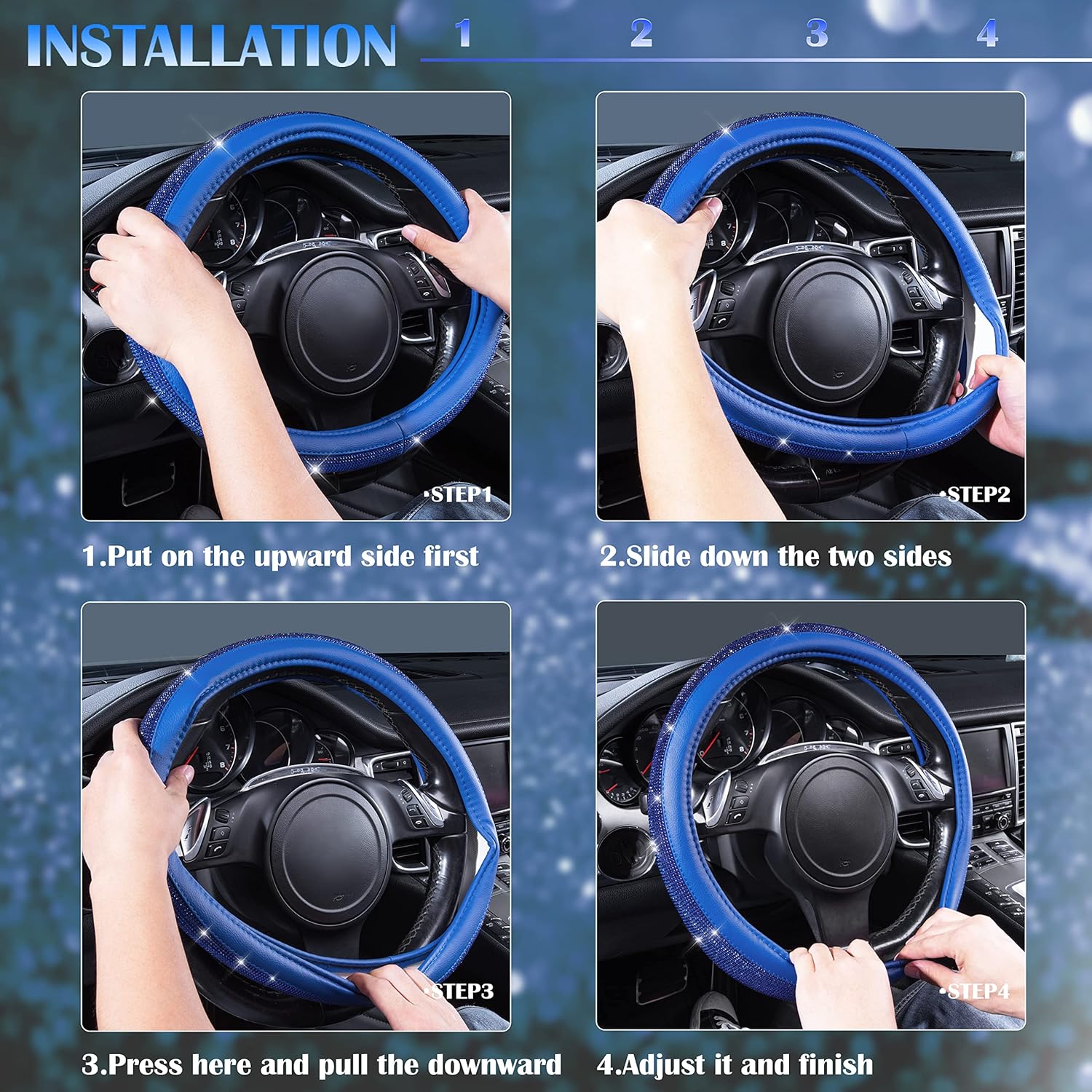 INSTALLATION

1 2 3 4

•STEP1

1.Put on the upward side first

•STEP2

2.Slide down the two sides

•STEP3

3.Press here and pull the downward

•STEP4

4.Adjust it and finish