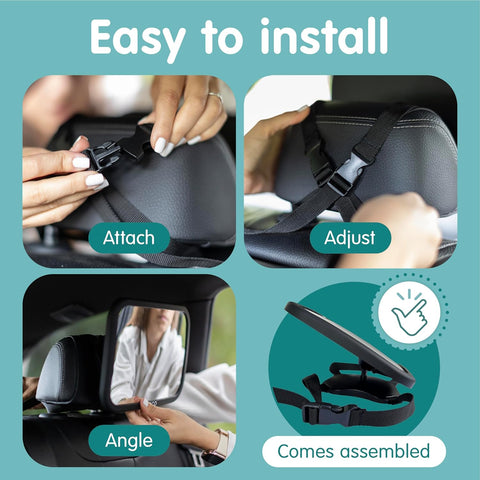 Easy to install

Attach

Adjust

Angle

Comes assembled