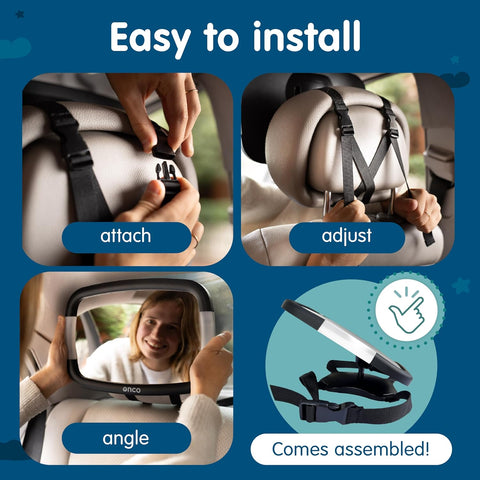 Easy to install

attach

adjust

onco

angle

Comes assembled!