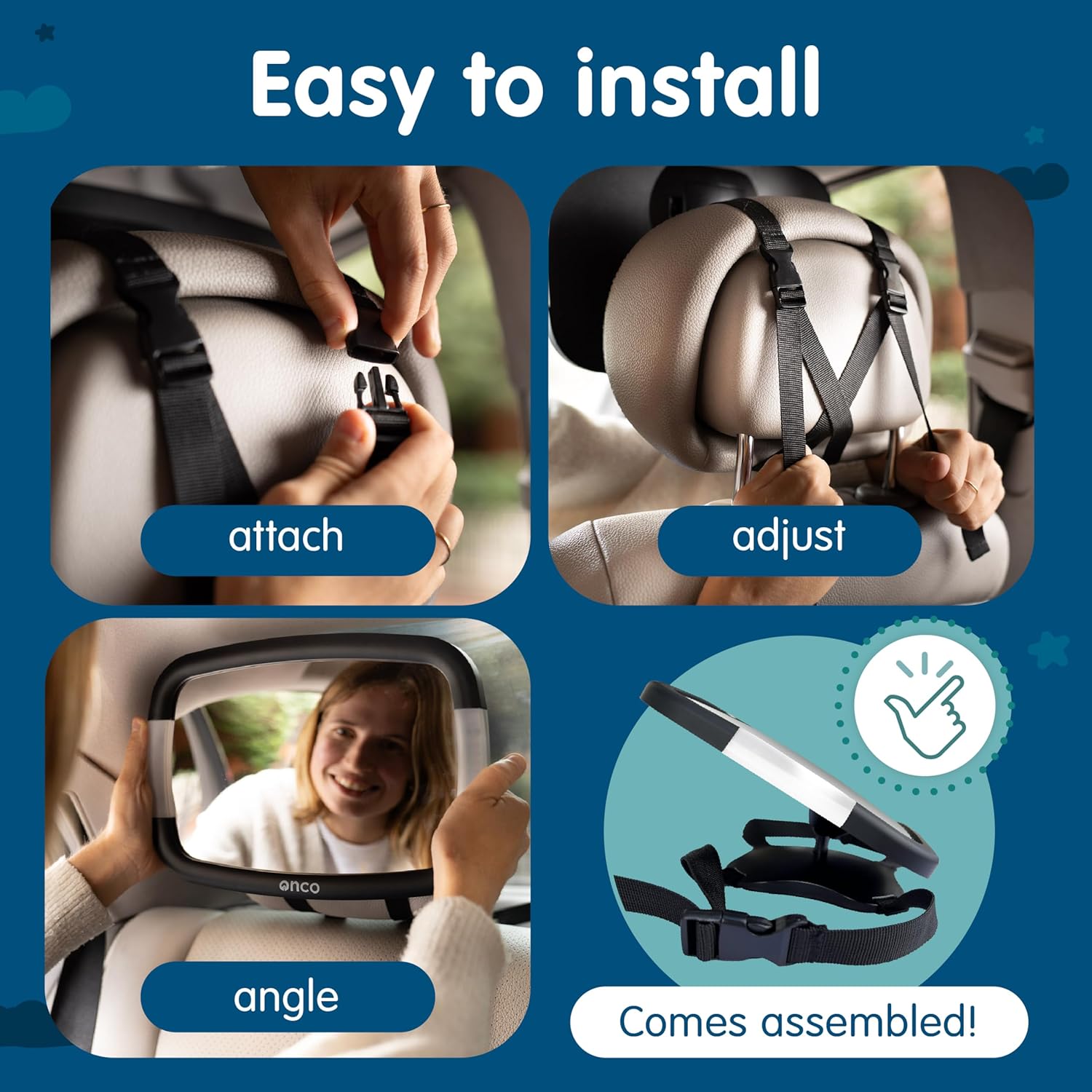 Easy to install

attach

adjust

onco

angle

Comes assembled!