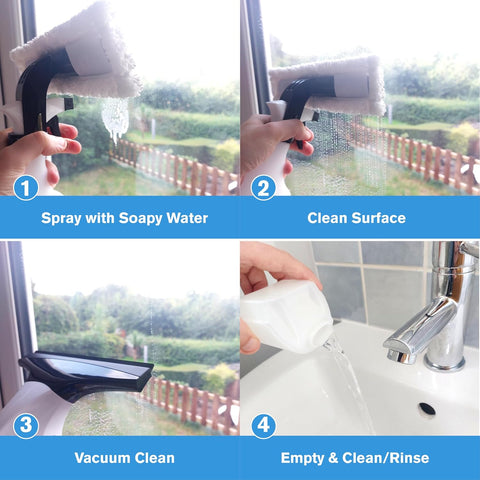 1
Spray with Soapy Water

2
Clean Surface

3
Vacuum Clean

4
Empty & Clean/Rinse