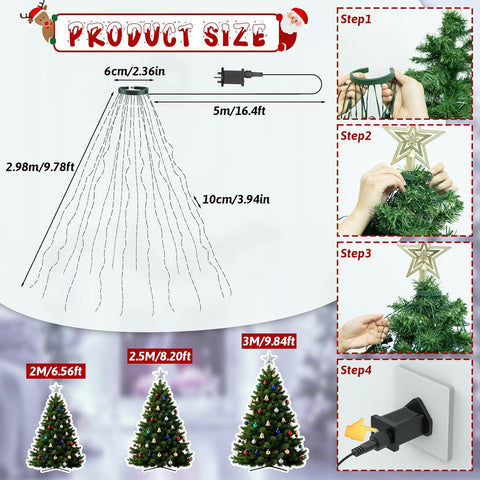 PRODUCT SIZE

6cm/2.36in

5m/16.4ft

2.98m/9.78ft

10cm/3.94in

2M/6.56ft

2.5M/8.20ft

3M/9.84ft

Step1

Step2

Step3

Step4