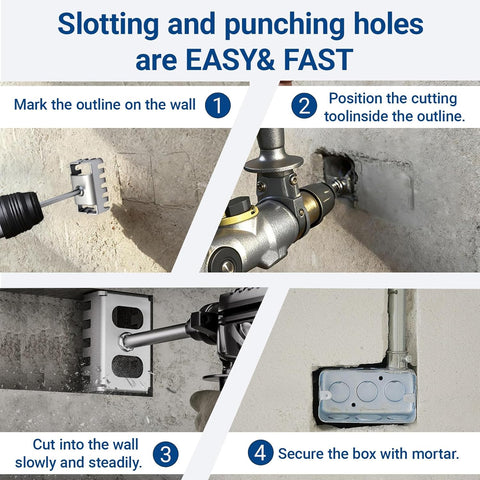 Slotting and punching holes are EASY& FAST

Mark the outline on the wall 1

2 Position the cutting toolinside the outline.

Cut into the wall slowly and steadily. 3

4 Secure the box with mortar.