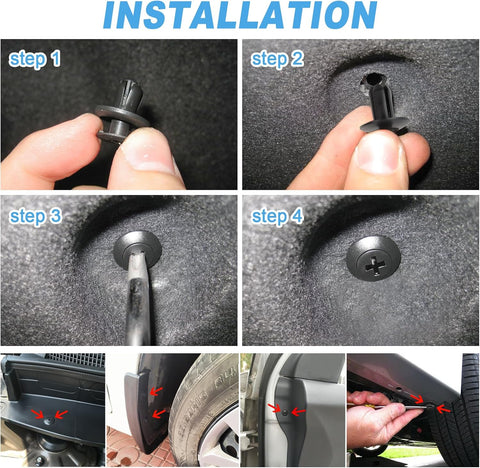 INSTALLATION

step 1

step 2

step 3

step 4