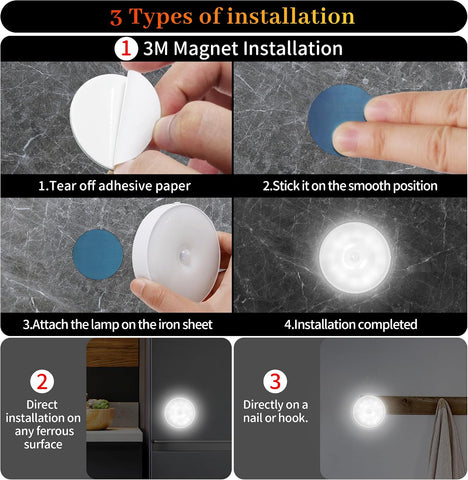 3 Types of installation

1 3M Magnet Installation

1.Tear off adhesive paper

2.Stick it on the smooth position

3.Attach the lamp on the iron sheet

4.Installation completed

2 Direct installation on any ferrous surface

3 Directly on a nail or hook.