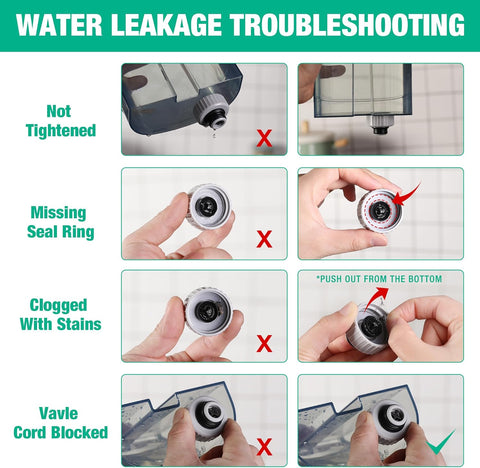 WATER LEAKAGE TROUBLESHOOTING

Not Tightened

X

Missing Seal Ring

X

Clogged With Stains

X

*PUSH OUT FROM THE BOTTOM

Vavle Cord Blocked

X