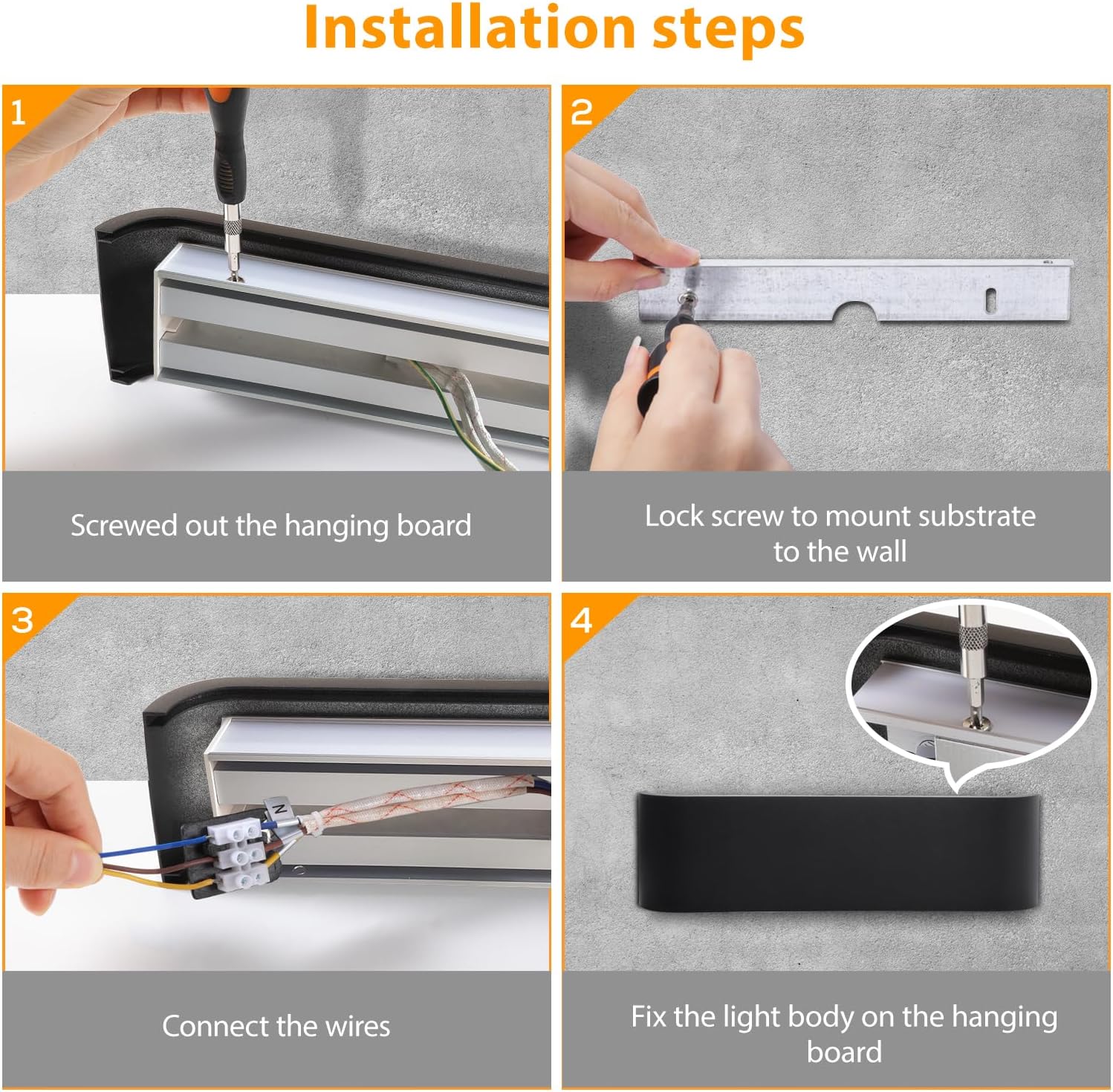 Installation steps

1

Screwed out the hanging board

2

Lock screw to mount substrate to the wall

3

N

Connect the wires

4

Fix the light body on the hanging board