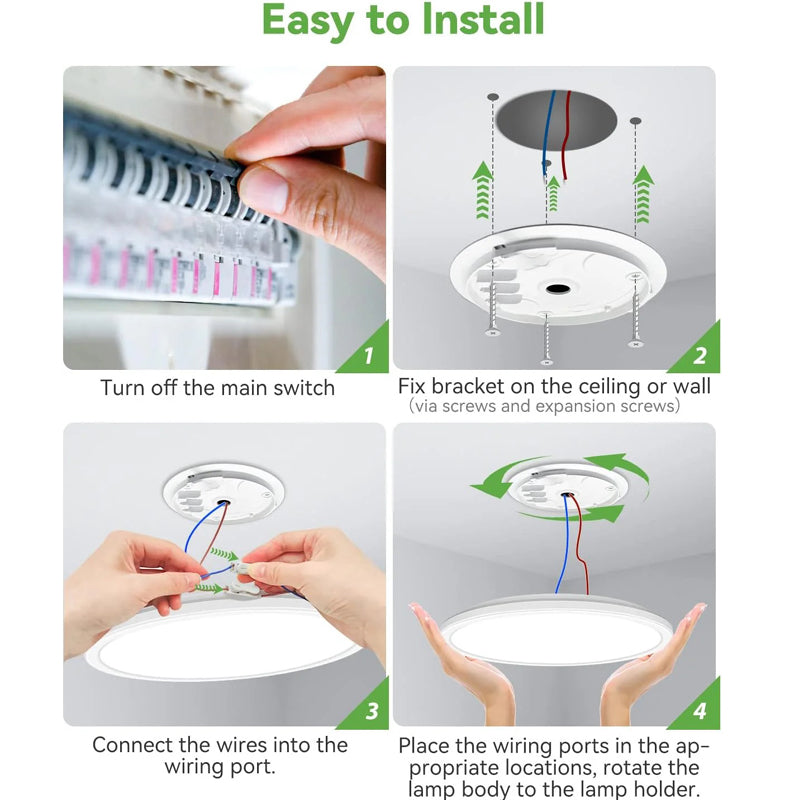 Easy to Install

1

Turn off the main switch

2

Fix bracket on the ceiling or wall
(via screws and expansion screws)

3

Connect the wires into the wiring port.

4

Place the wiring ports in the appropriate locations, rotate the lamp body to the lamp holder.