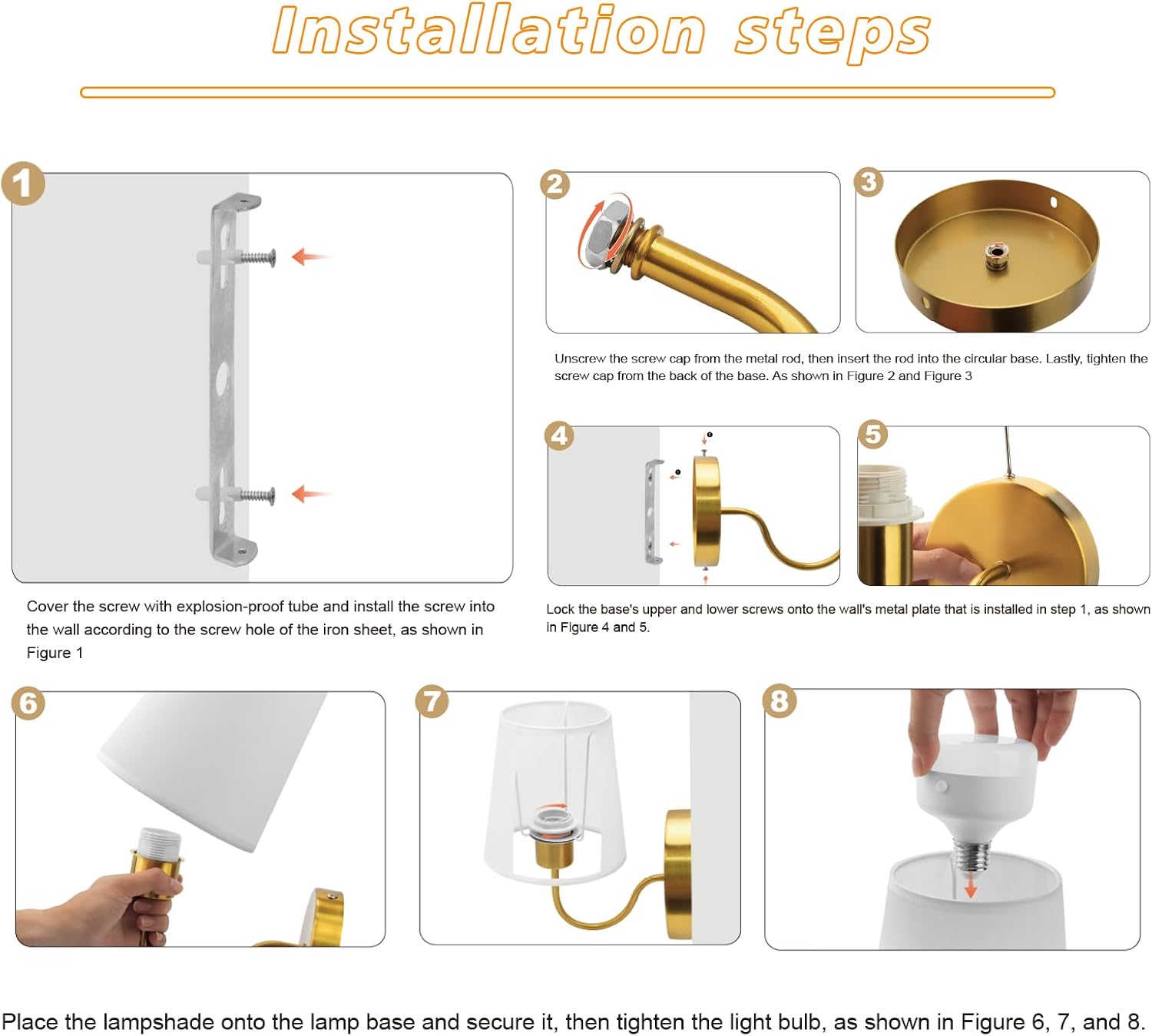 Installation steps

1

Cover the screw with explosion-proof tube and install the screw into the wall according to the screw hole of the iron sheet, as shown in Figure 1

2

3

Unscrew the screw cap from the metal rod, then insert the rod into the circular base. Lastly, tighten the screw cap from the back of the base. As shown in Figure 2 and Figure 3

4

5

Lock the base's upper and lower screws onto the wall's metal plate that is installed in step 1, as shown in Figure 4 and 5.

6

7

8

Place the lampshade onto the lamp base and secure it, then tighten the light bulb, as shown in Figure 6, 7, and 8.