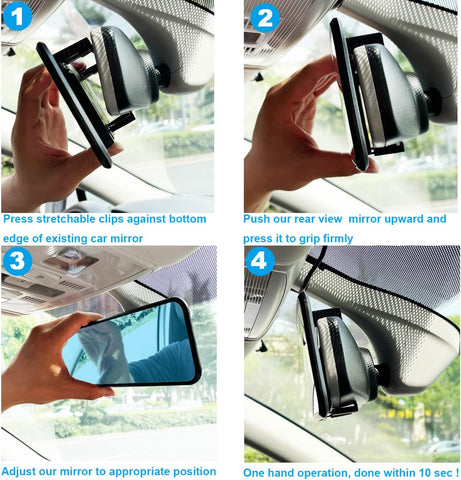 1

Press stretchable clips against bottom edge of existing car mirror

2

Push our rear view  mirror upward and press it to grip firmly

3

Adjust our mirror to appropriate position

4

One hand operation, done within 10 sec !