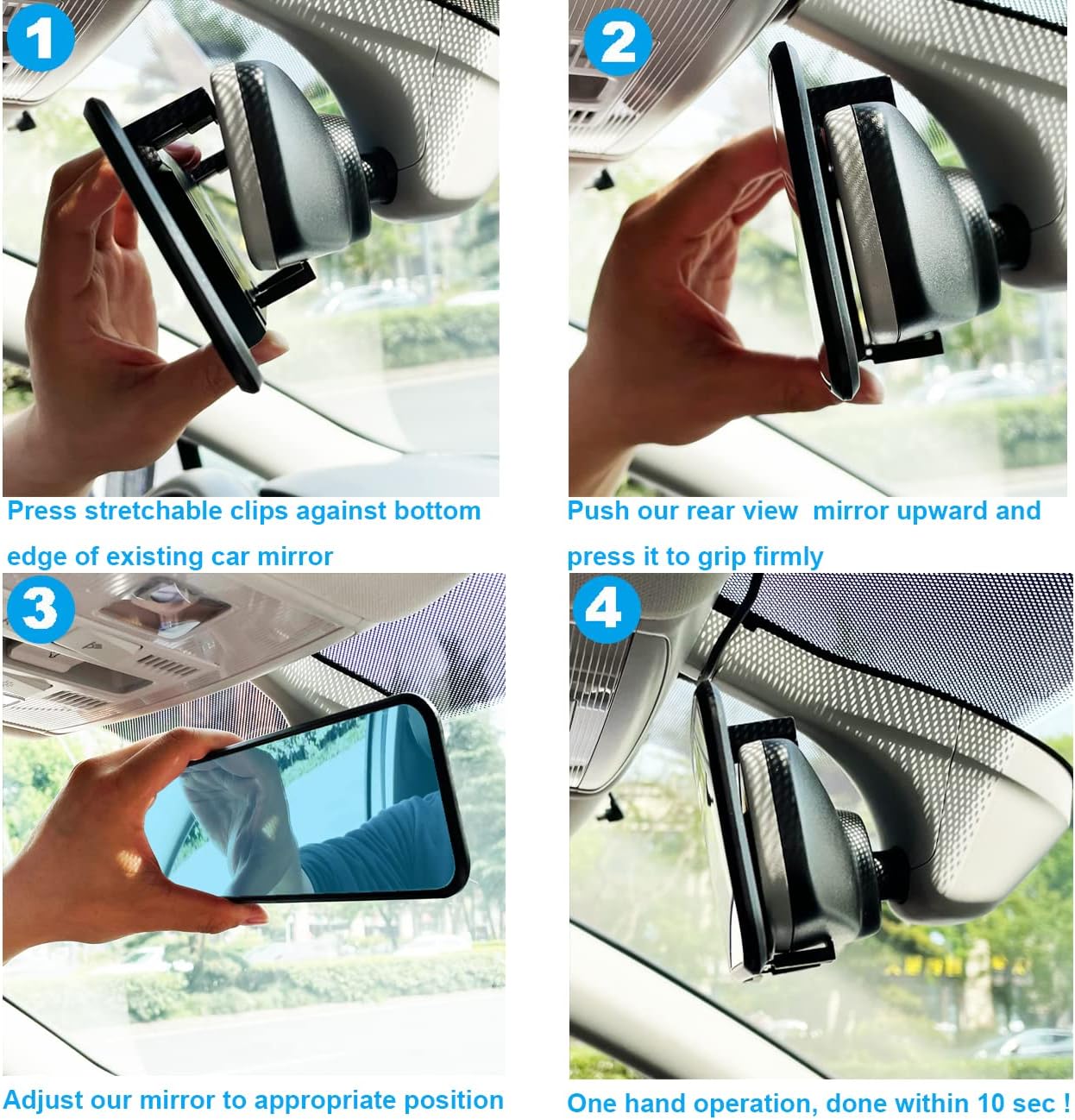 1

Press stretchable clips against bottom edge of existing car mirror

2

Push our rear view mirror upward and press it to grip firmly

3

Adjust our mirror to appropriate position

4

One hand operation, done within 10 sec !