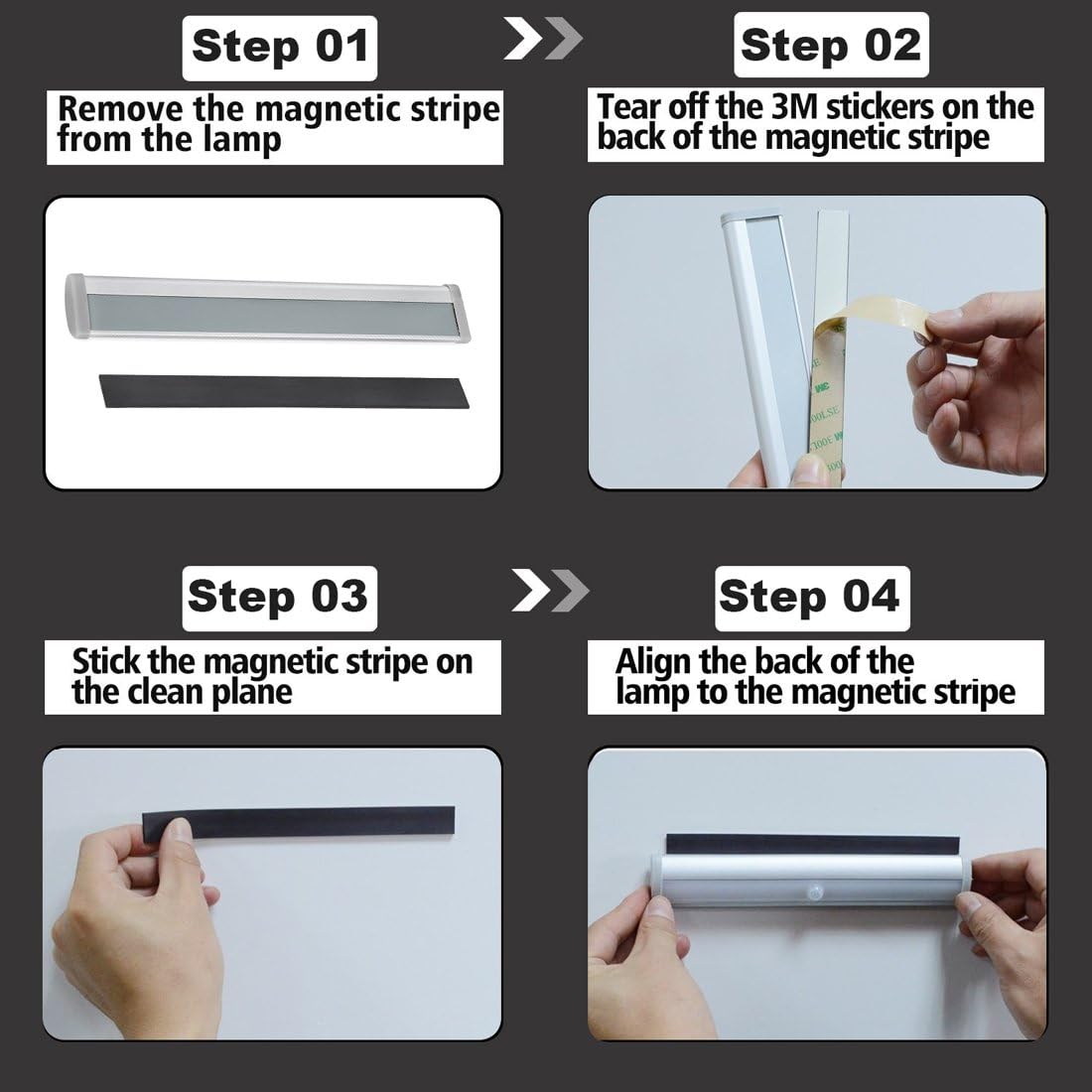 Step 01

Remove the magnetic stripe from the lamp

Step 02

Tear off the 3M stickers on the back of the magnetic stripe

Step 03

Stick the magnetic stripe on the clean plane

Step 04

Align the back of the lamp to the magnetic stripe